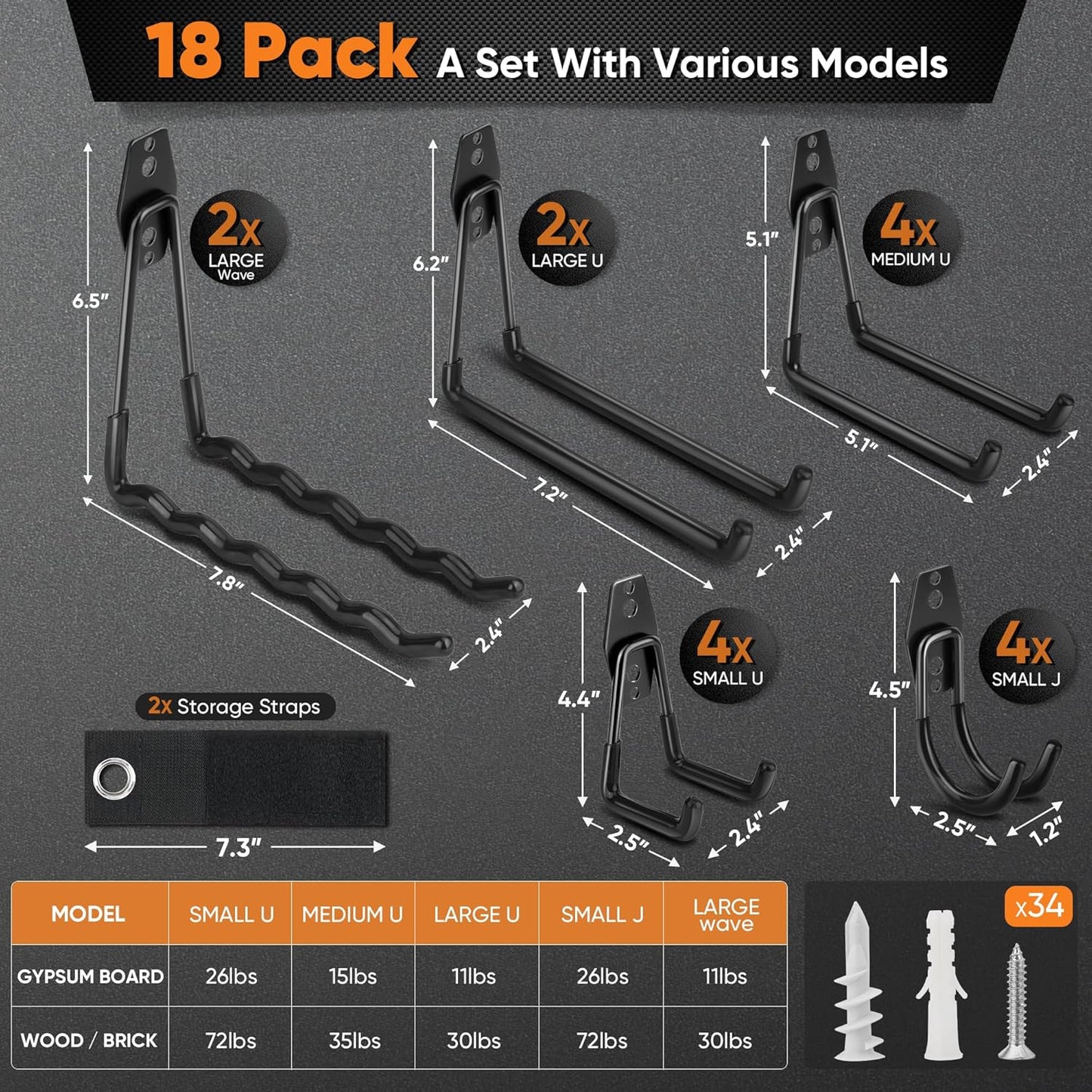 18 Pack A Set With Various Models

2x LARGE Wave

6.5"

7.8"

2.4"

2x LARGE U

6.2"

7.2"

2.4"

4x MEDIUM U

5.1"

5.1"

2.4"

4x SMALL U

4.4"

2.5"

2.4"

4x SMALL J

4.5"

2.5"

1.2"

2x Storage Straps

7.3"

| MODEL | SMALL U | MEDIUM U | LARGE U | SMALL J | LARGE wave |
|---|---|---|---|---|---|
| GYPSUM BOARD | 26lbs | 15lbs | 11lbs | 26lbs | 11lbs |
| WOOD / BRICK | 72lbs | 35lbs | 30lbs | 72lbs | 30lbs |

x34