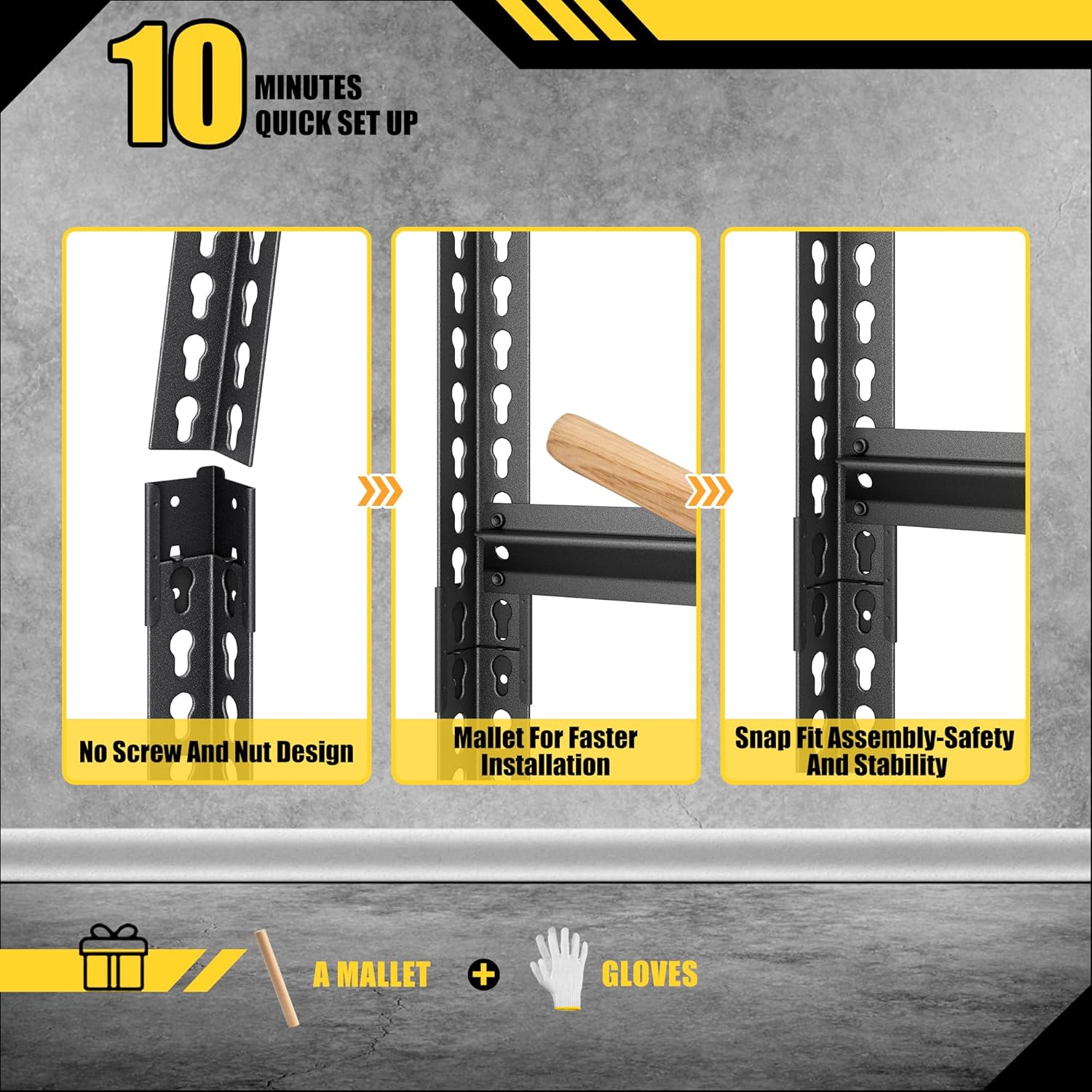 10 MINUTES QUICK SET UP

No Screw And Nut Design

Mallet For Faster Installation

Snap Fit Assembly-Safety And Stability

A MALLET + GLOVES