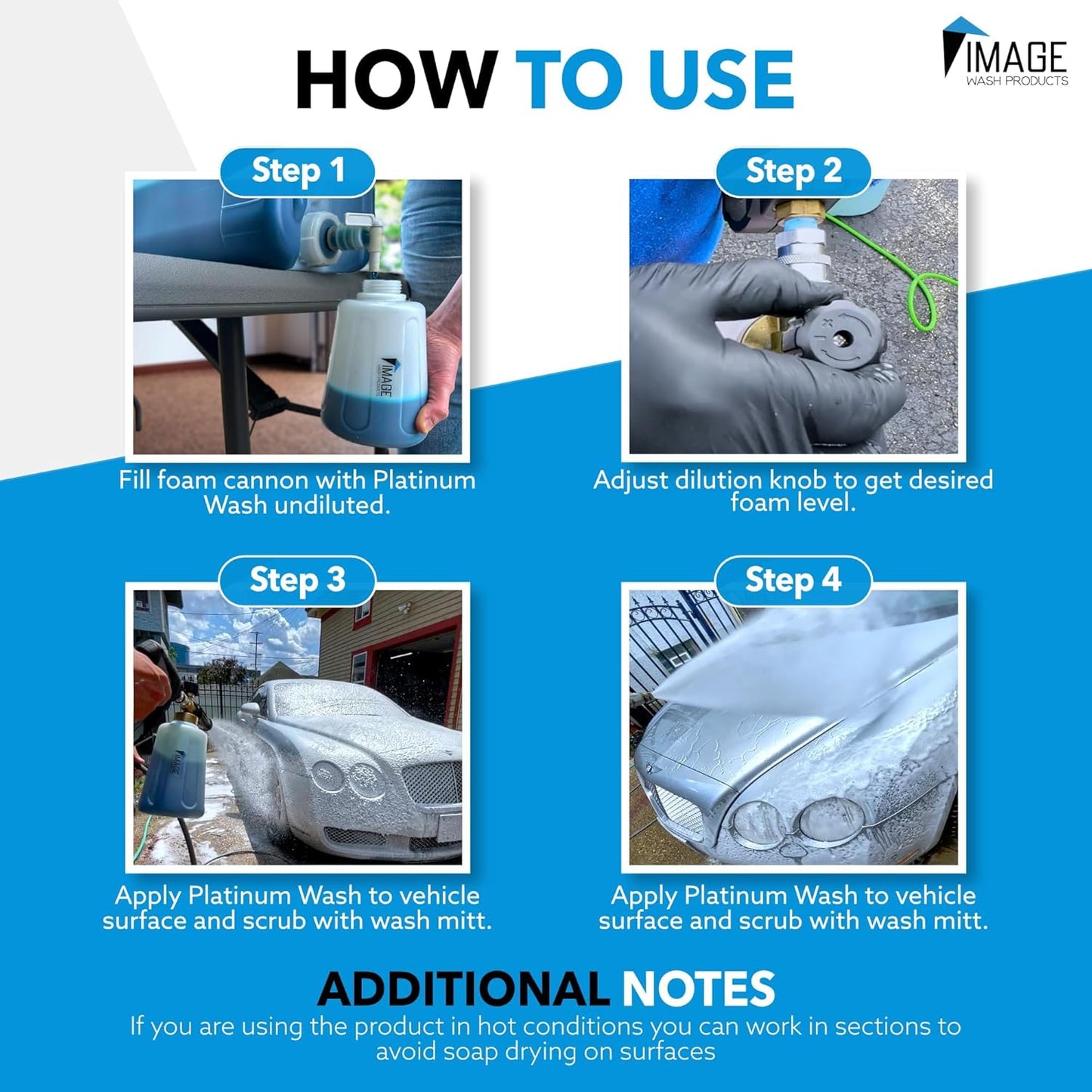 HOW TO USE

IMAGE
WASH PRODUCTS

Step 1

IMAGE

Fill foam cannon with Platinum Wash undiluted.

Step 2

Adjust dilution knob to get desired foam level.

Step 3

IMAGE

Apply Platinum Wash to vehicle surface and scrub with wash mitt.

Step 4

Apply Platinum Wash to vehicle surface and scrub with wash mitt.

ADDITIONAL NOTES

If you are using the product in hot conditions you can work in sections to avoid soap drying on surfaces