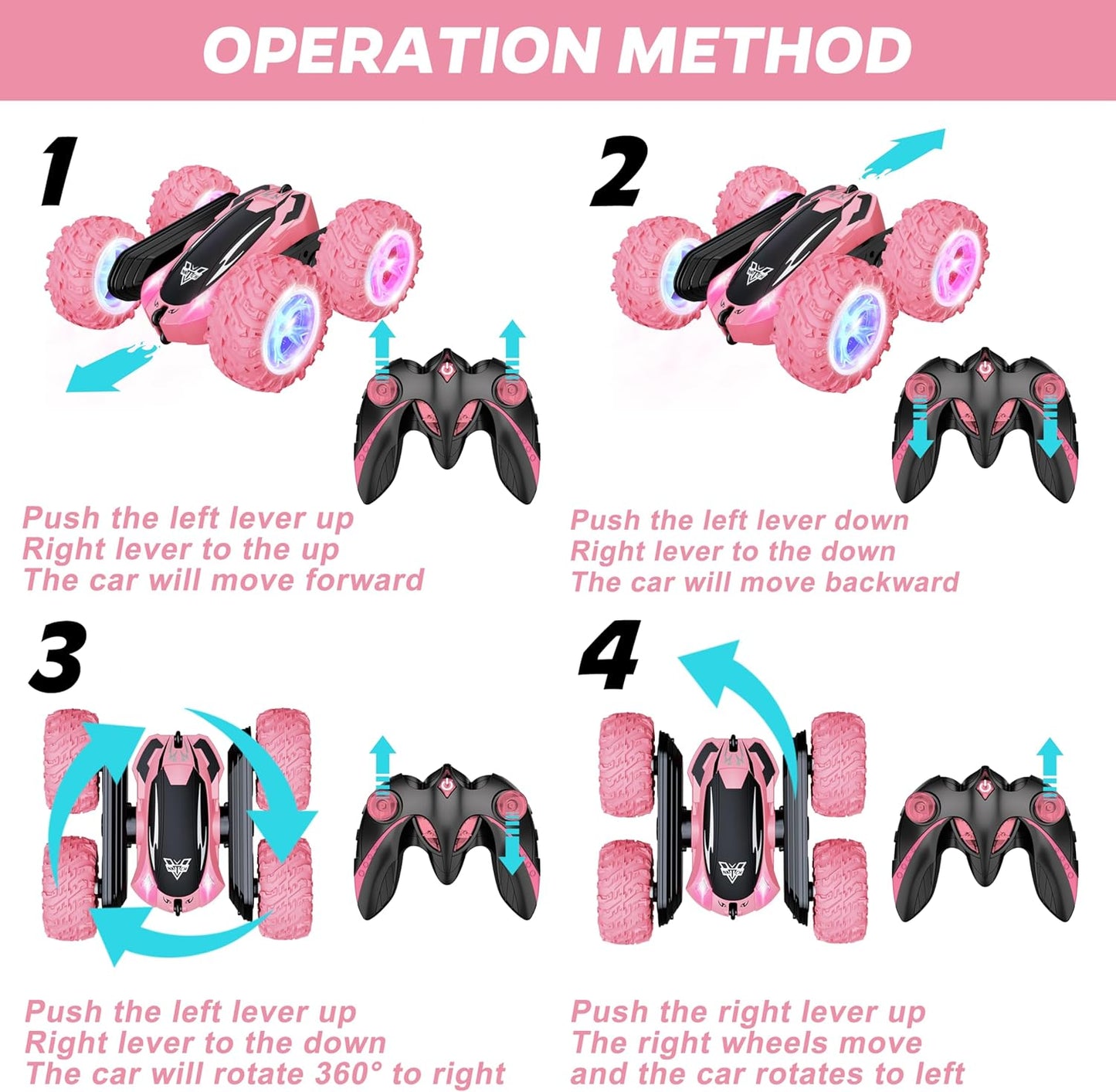 OPERATION METHOD

1

Push the left lever up
Right lever to the up
The car will move forward

2

Push the left lever down
Right lever to the down
The car will move backward

3

Push the left lever up
Right lever to the down
The car will rotate 360° to right

4

Push the right lever up
The right wheels move
and the car rotates to left