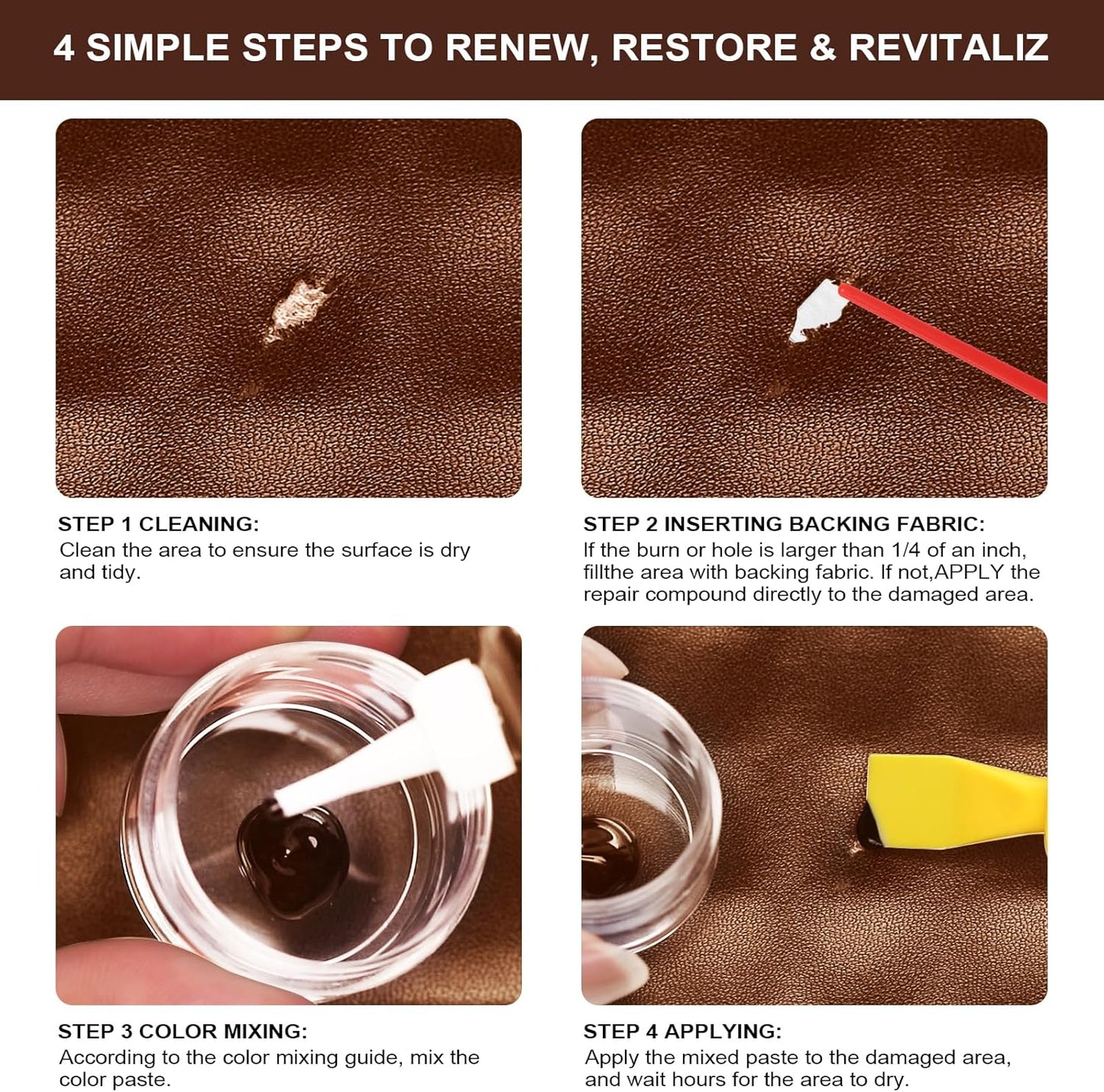 4 SIMPLE STEPS TO RENEW, RESTORE & REVITALIZ

STEP 1 CLEANING:
Clean the area to ensure the surface is dry and tidy.

STEP 2 INSERTING BACKING FABRIC:
If the burn or hole is larger than 1/4 of an inch, fillthe area with backing fabric. If not,APPLY the repair compound directly to the damaged area.

STEP 3 COLOR MIXING:
According to the color mixing guide, mix the color paste.

STEP 4 APPLYING:
Apply the mixed paste to the damaged area, and wait hours for the area to dry.