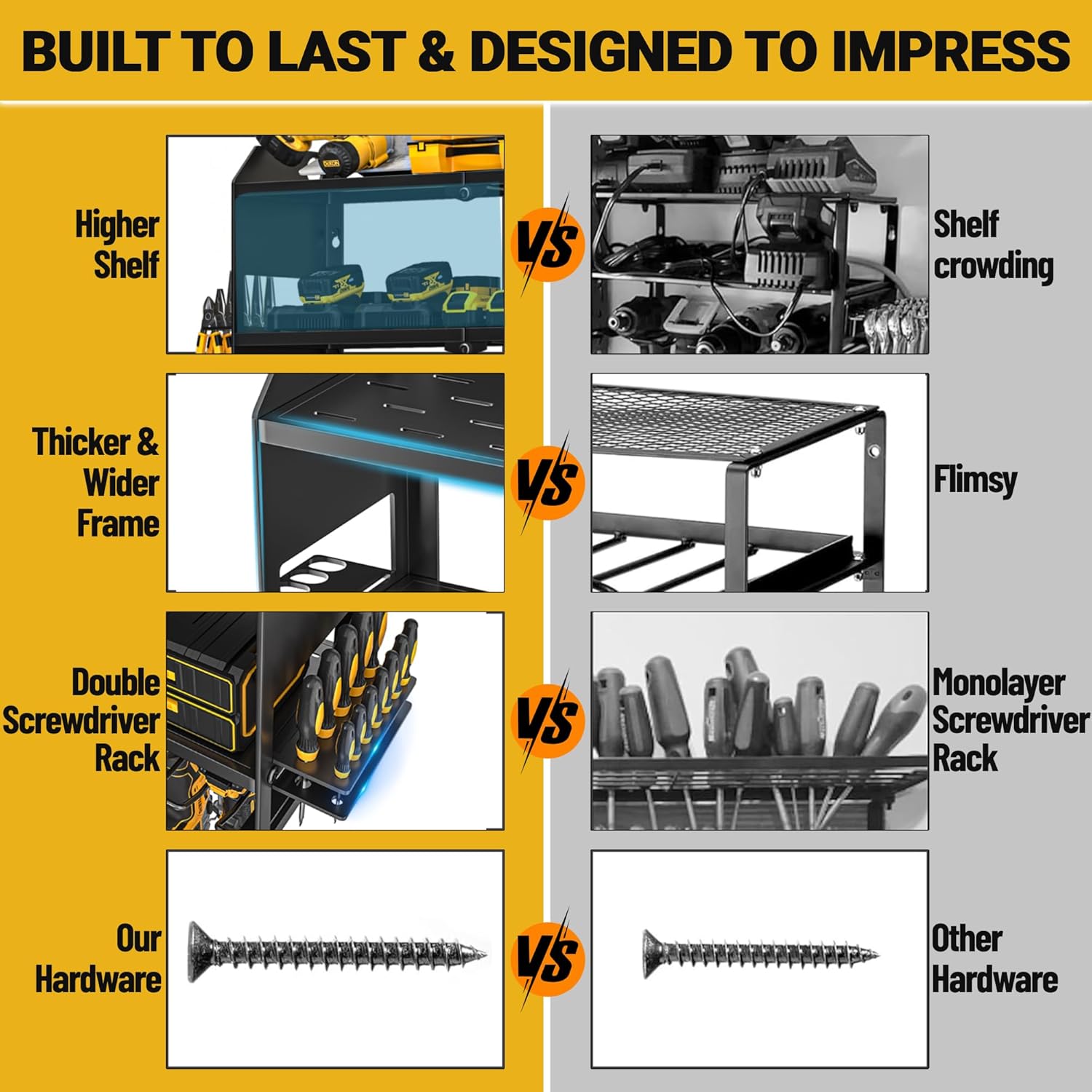 BUILT TO LAST & DESIGNED TO IMPRESS

Higher Shelf

VS

Shelf crowding

Thicker & Wider Frame

VS

Flimsy

Double Screwdriver Rack

VS

Monolayer Screwdriver Rack

Our Hardware

VS

Other Hardware