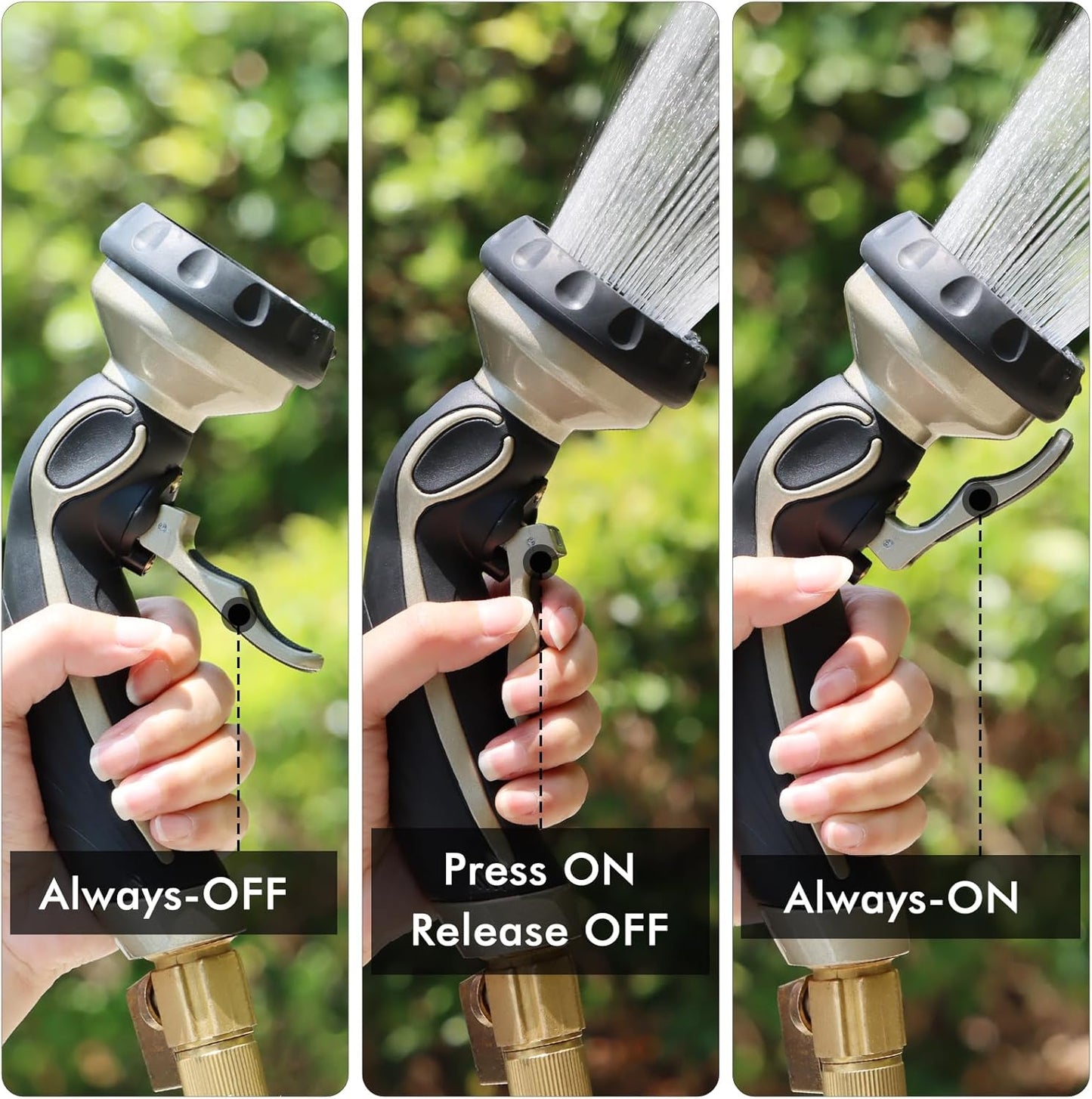 Always-OFF

Press ON
Release OFF

Always-ON