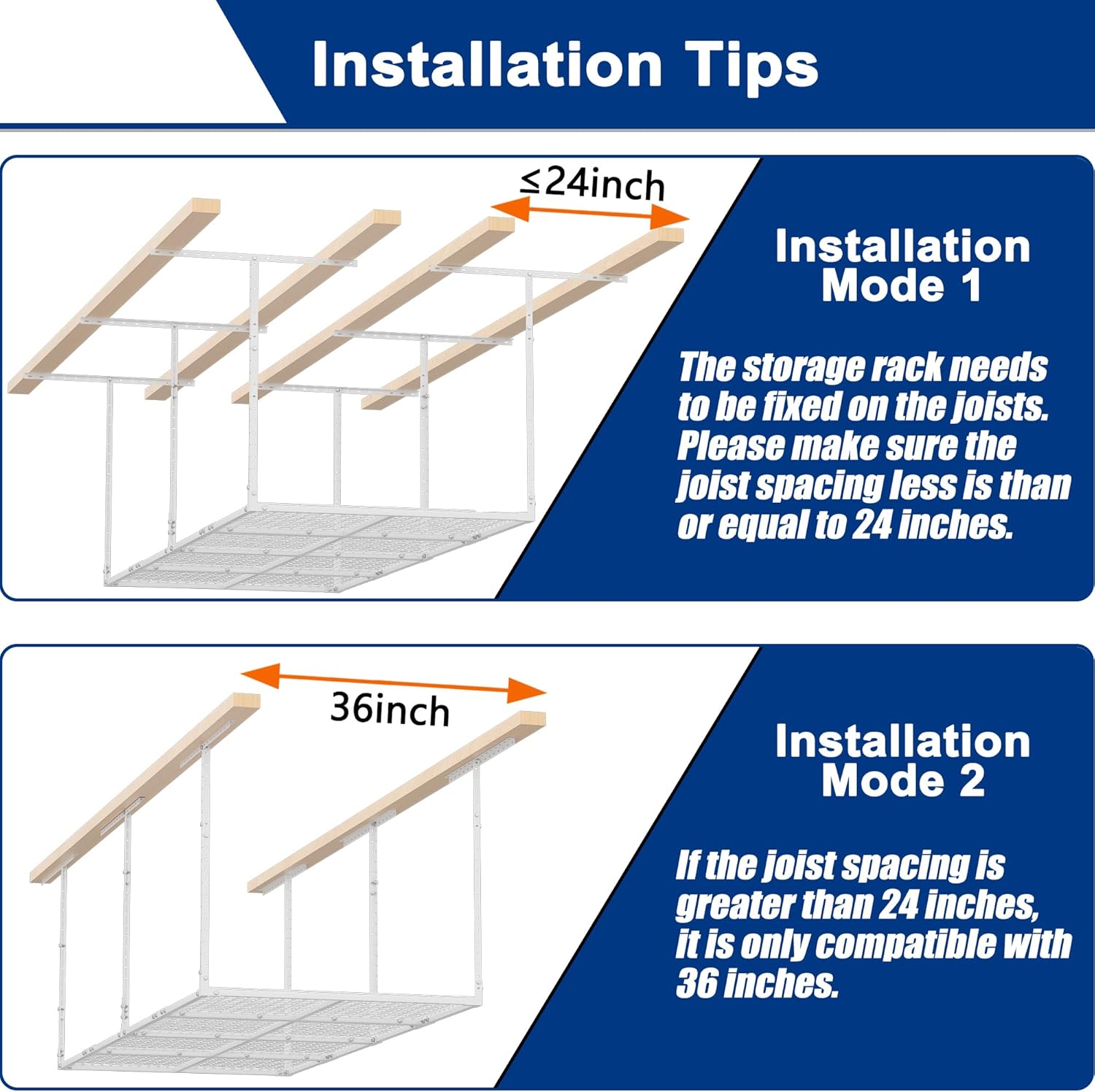 Installation Tips

≤24inch

Installation Mode 1

The storage rack needs to be fixed on the joists. Please make sure the joist spacing less is than or equal to 24 inches.

36inch

Installation Mode 2

If the joist spacing is greater than 24 inches, it is only compatible with 36 inches.