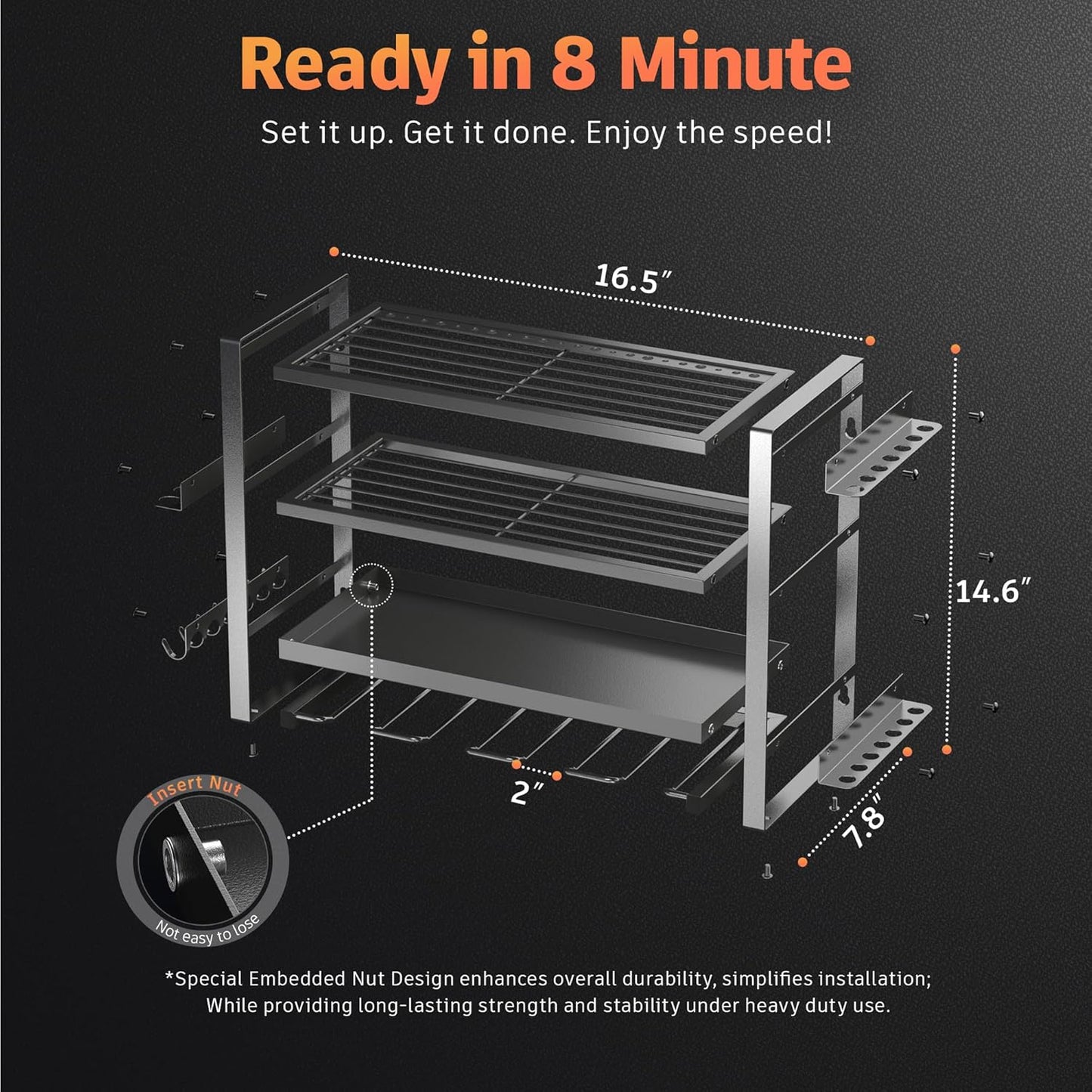 Ready in 8 Minute

Set it up. Get it done. Enjoy the speed!

16.5″

14.6″

2″

7.8″

Insert Nut

Not easy to lose

*Special Embedded Nut Design enhances overall durability, simplifies installation; While providing long-lasting strength and stability under heavy duty use.