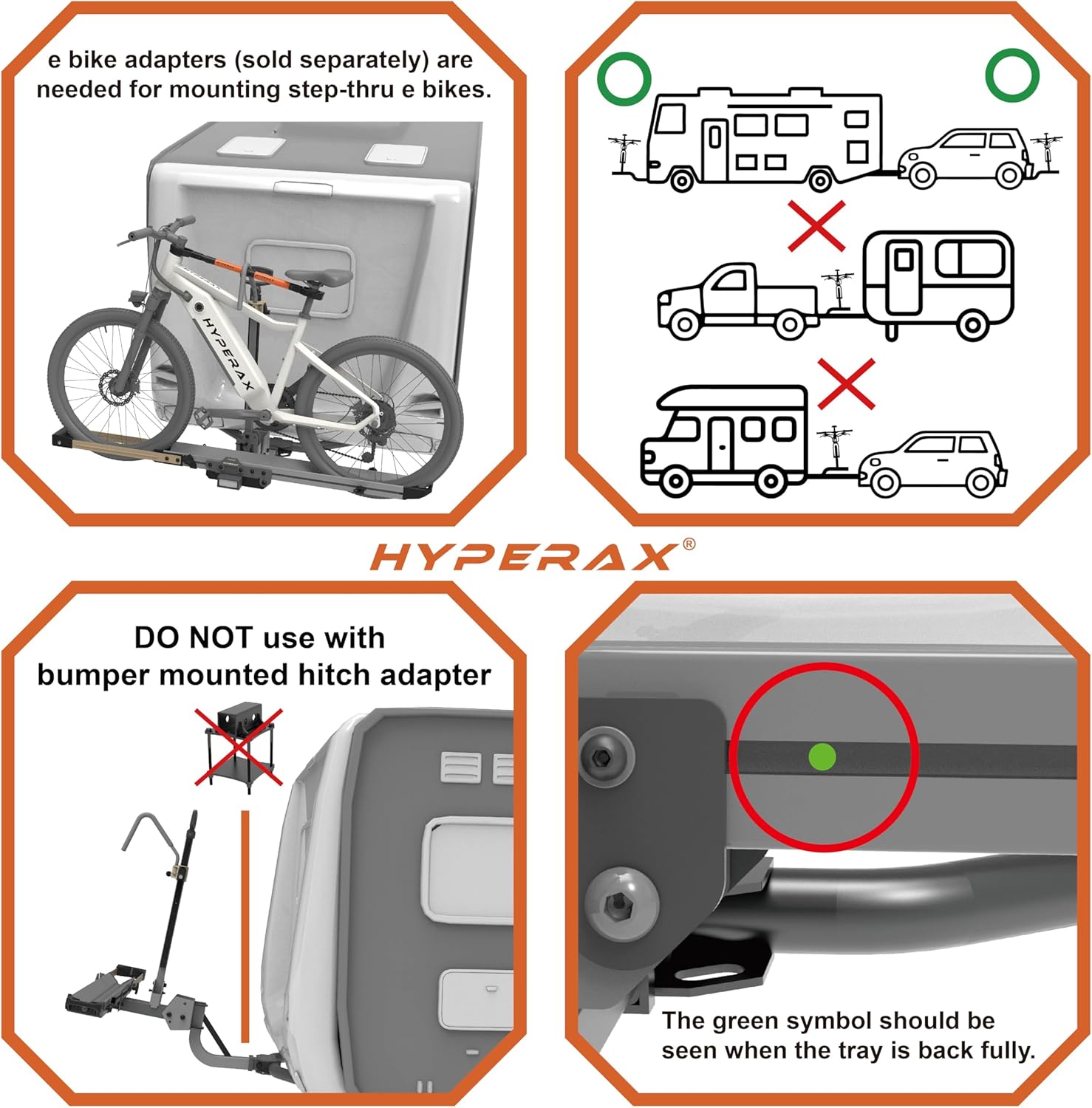 e bike adapters (sold separately) are needed for mounting step-thru e bikes.

HYPERAX

HYPERAX®

DO NOT use with bumper mounted hitch adapter

The green symbol should be seen when the tray is back fully.