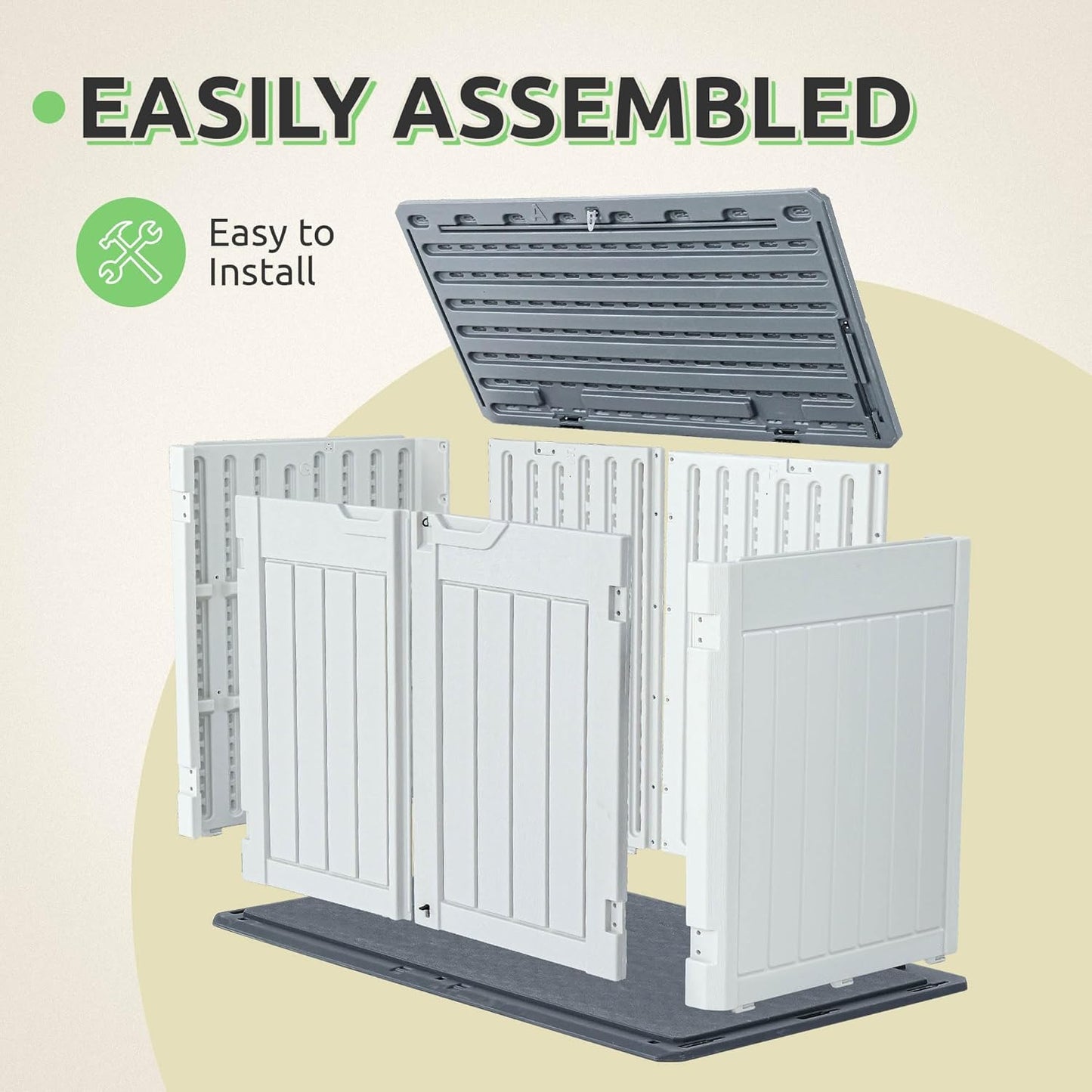 EASILY ASSEMBLED

Easy to Install