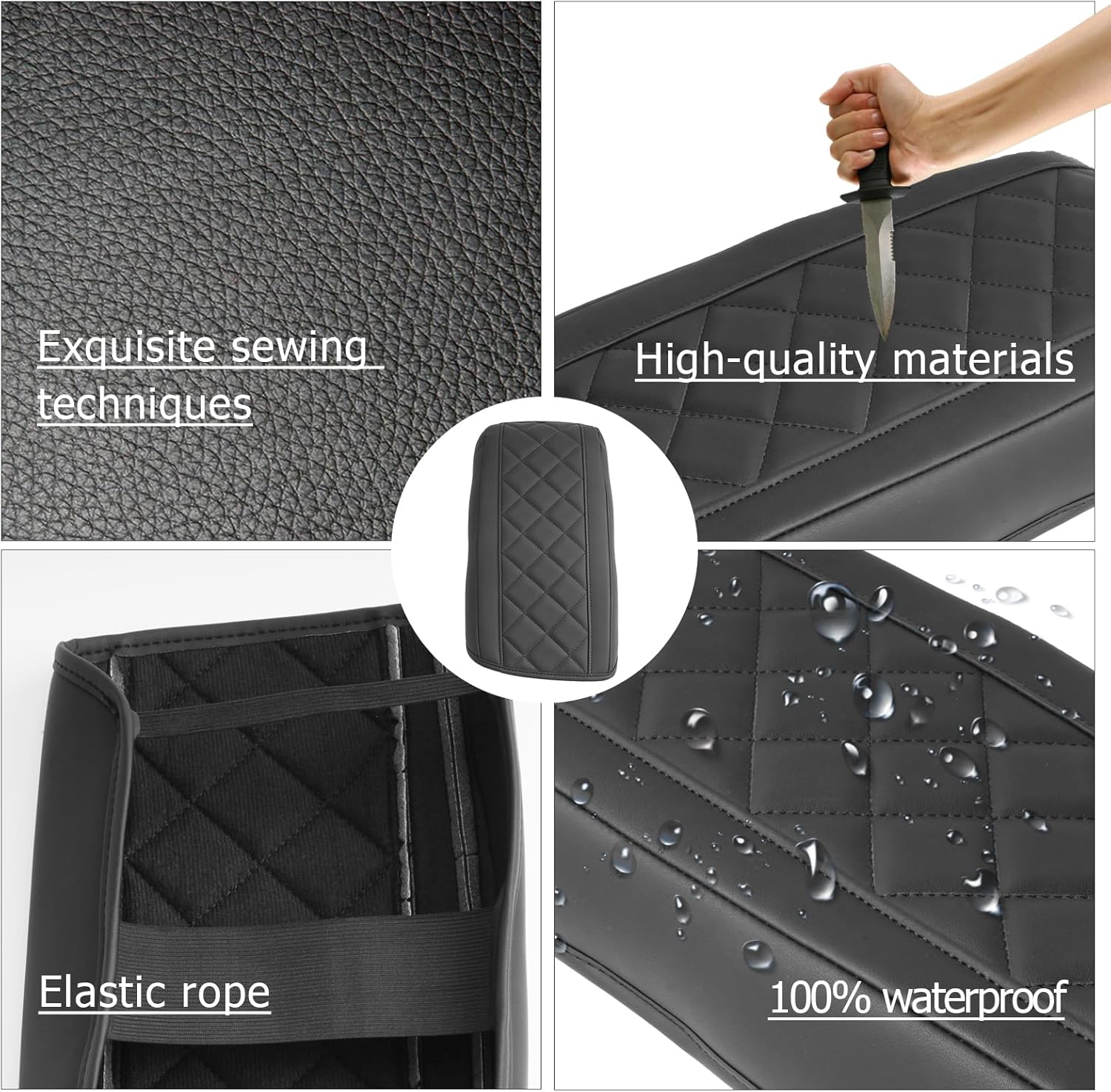 Exquisite sewing techniques

High-quality materials

Elastic rope

100% waterproof