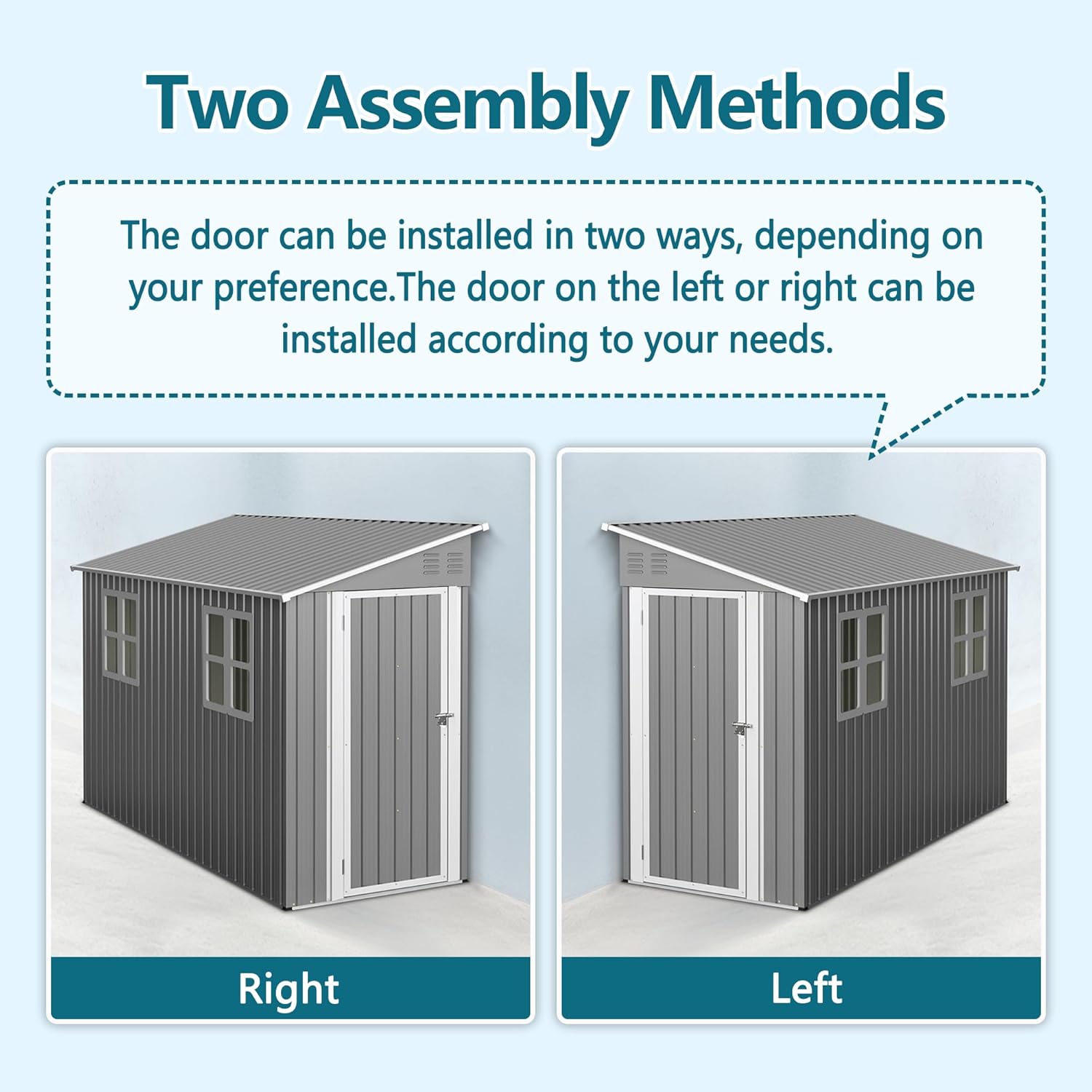 Two Assembly Methods

The door can be installed in two ways, depending on your preference.The door on the left or right can be installed according to your needs.

Right

Left