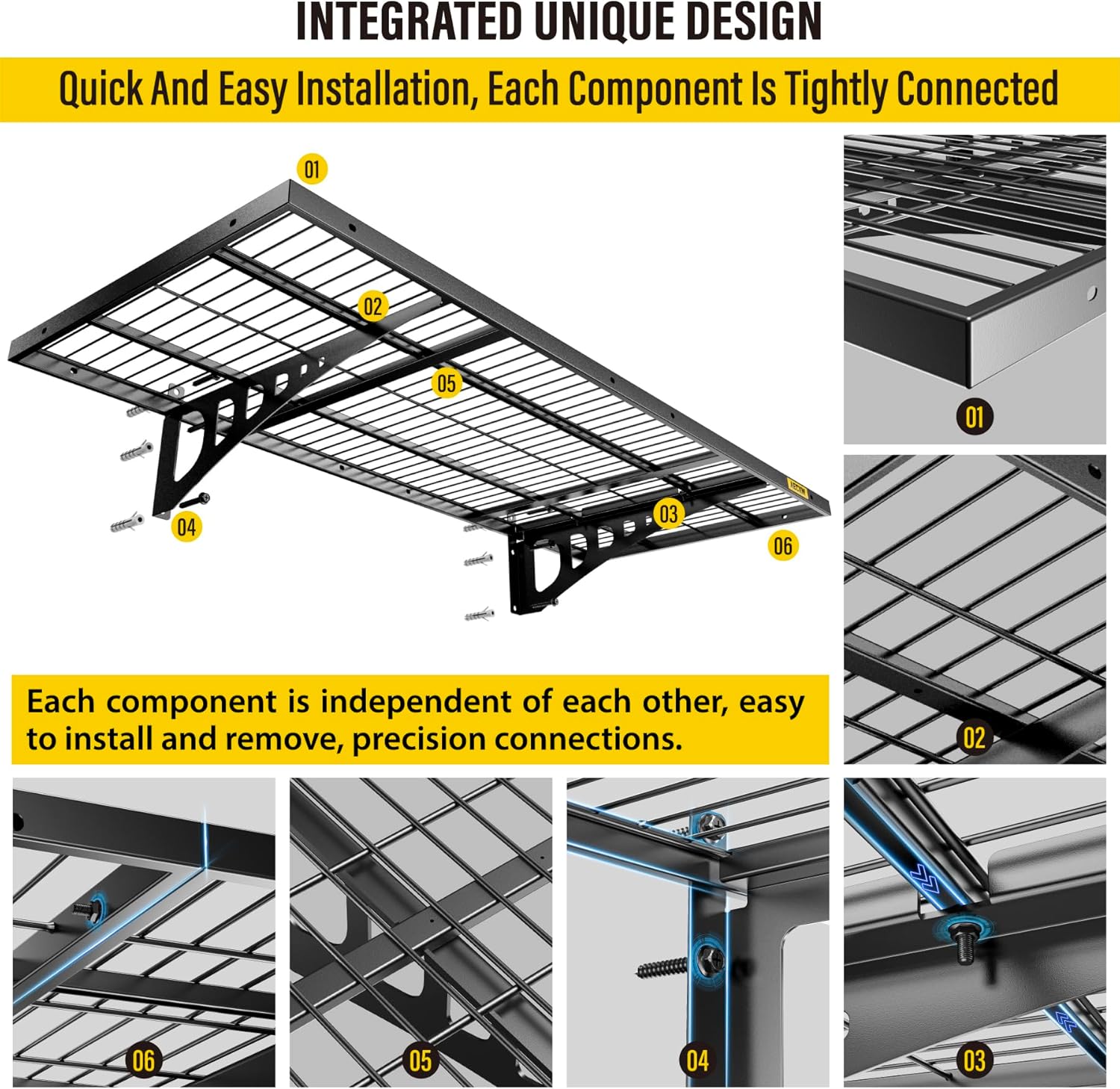 INTEGRATED UNIQUE DESIGN

Quick And Easy Installation, Each Component Is Tightly Connected

01

02

05

04

03

06

01

02

Each component is independent of each other, easy to install and remove, precision connections.

06

05

04

03