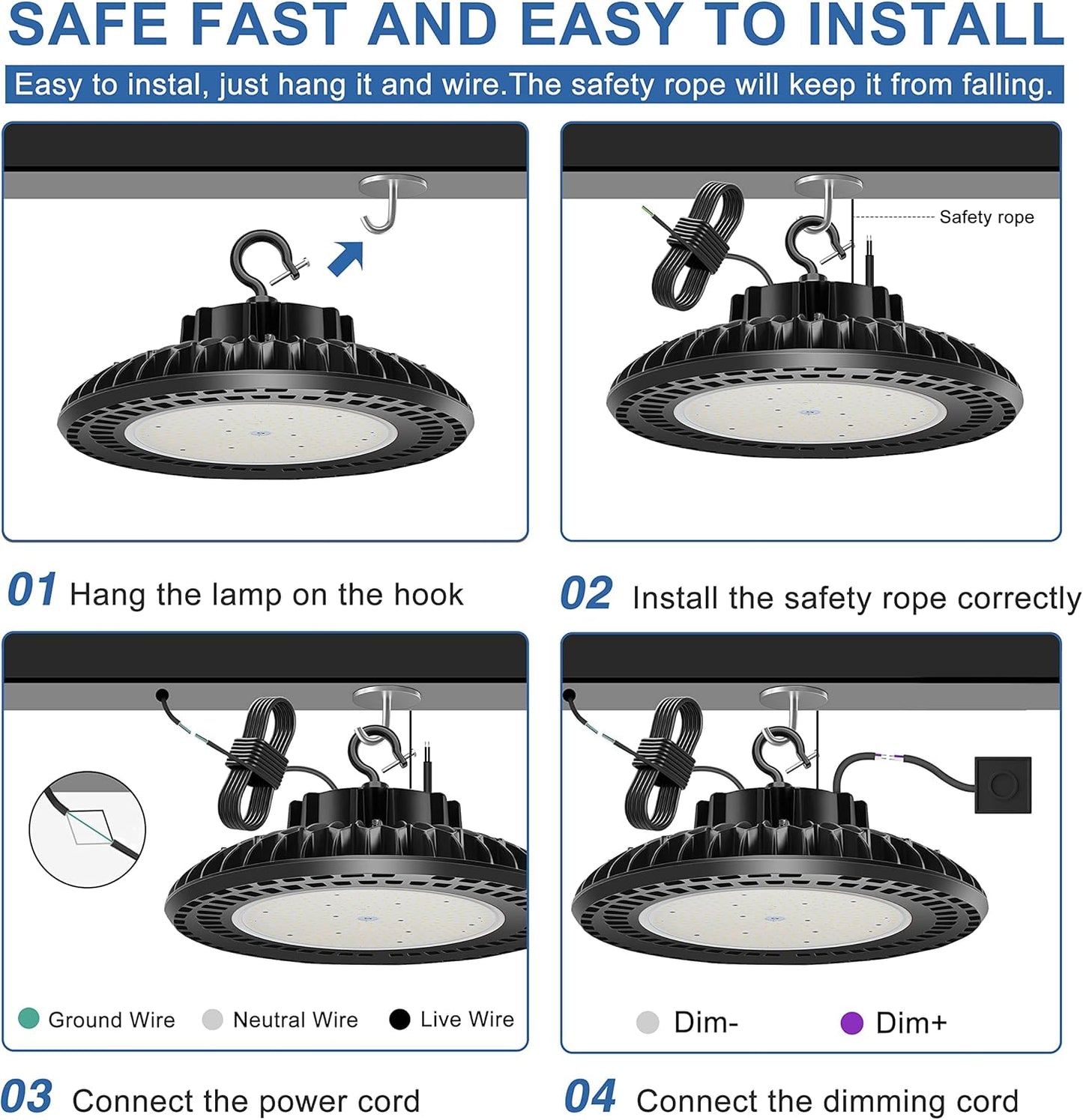 SAFE FAST AND EASY TO INSTALL

Easy to instal, just hang it and wire.The safety rope will keep it from falling.

Safety rope

01 Hang the lamp on the hook

02 Install the safety rope correctly

Ground Wire Neutral Wire Live Wire

Dim- Dim+

03 Connect the power cord

04 Connect the dimming cord