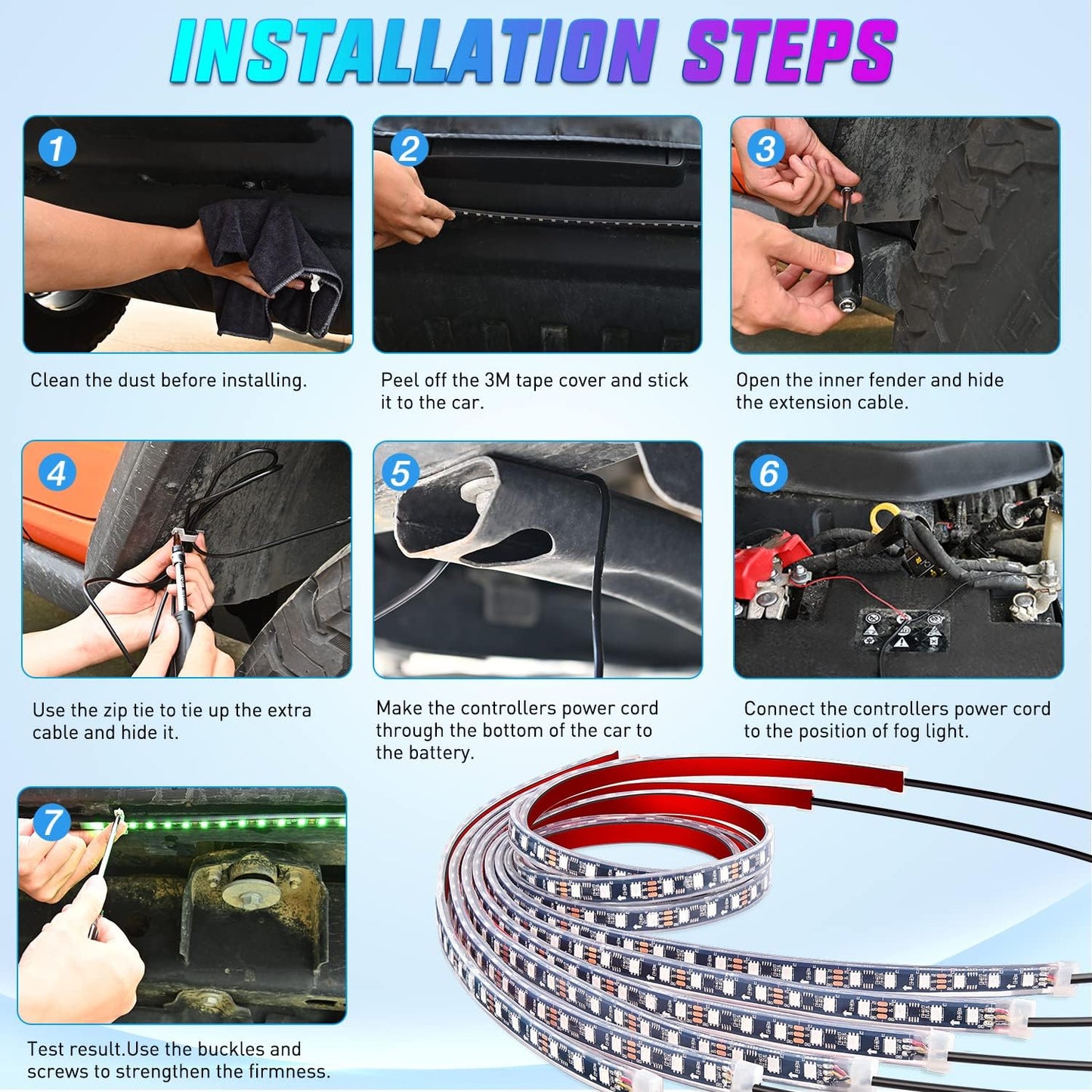 INSTALLATION STEPS

1

Clean the dust before installing.

2

Peel off the 3M tape cover and stick it to the car.

3

Open the inner fender and hide the extension cable.

4

Use the zip tie to tie up the extra cable and hide it.

5

Make the controllers power cord through the bottom of the car to the battery.

6

Connect the controllers power cord to the position of fog light.

7

Test result.Use the buckles and screws to strengthen the firmness.