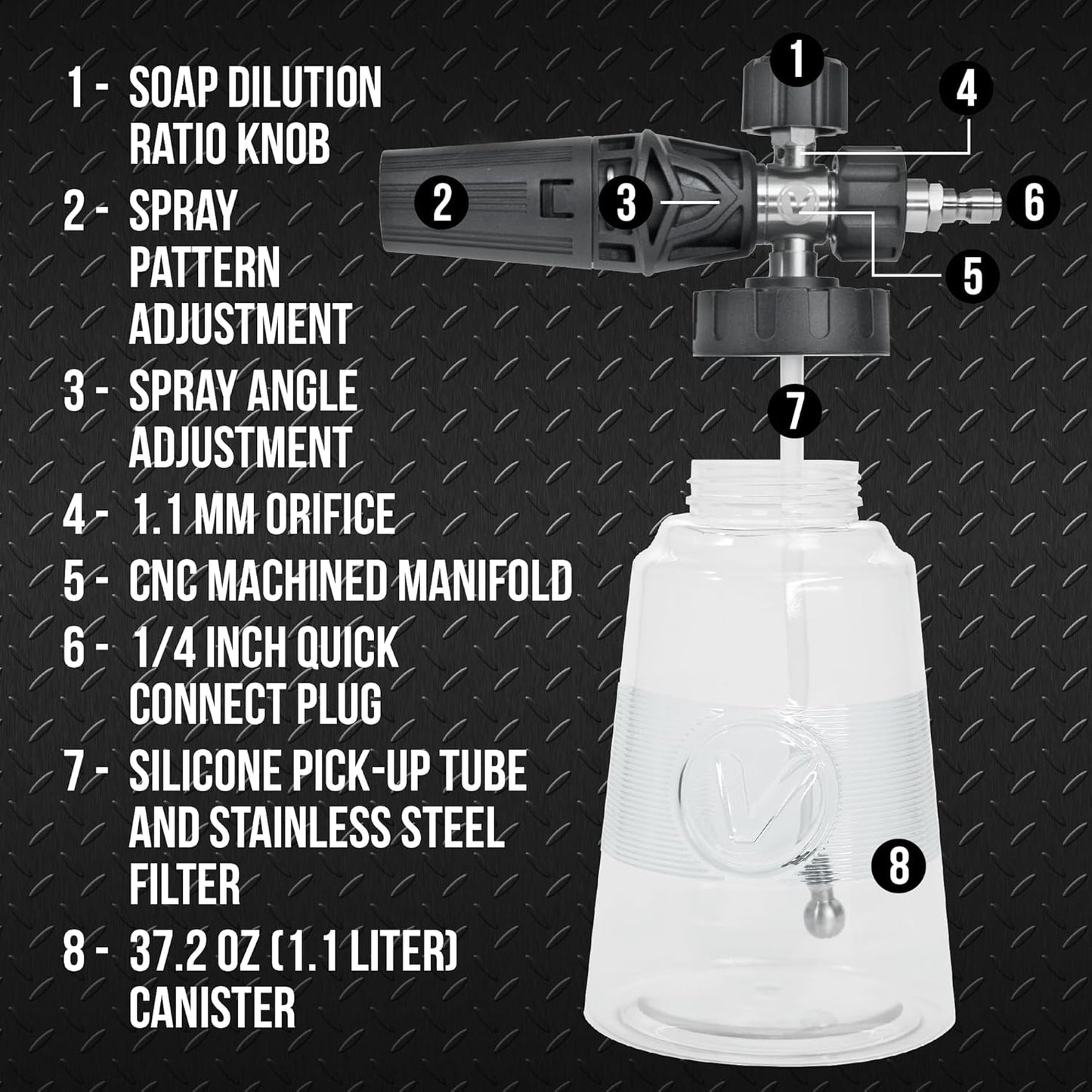 1 - SOAP DILUTION RATIO KNOB

2 - SPRAY PATTERN ADJUSTMENT

3 - SPRAY ANGLE ADJUSTMENT

4 - 1.1 MM ORIFICE

5 - CNC MACHINED MANIFOLD

6 - 1/4 INCH QUICK CONNECT PLUG

7 - SILICONE PICK-UP TUBE AND STAINLESS STEEL FILTER

8 - 37.2 OZ (1.1 LITER) CANISTER

1

4

2

3

6

5

7

8