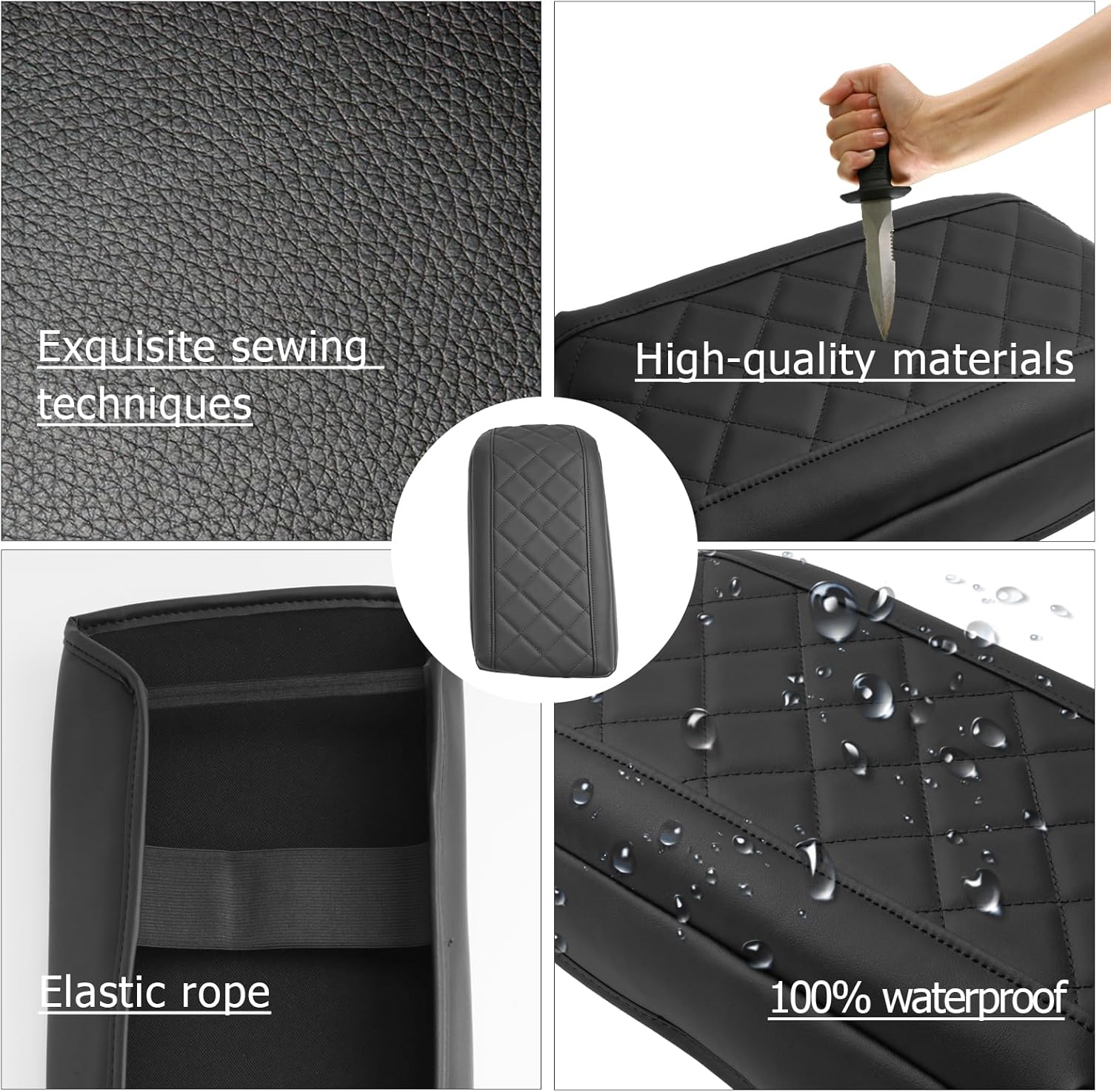 Exquisite sewing techniques

High-quality materials

Elastic rope

100% waterproof