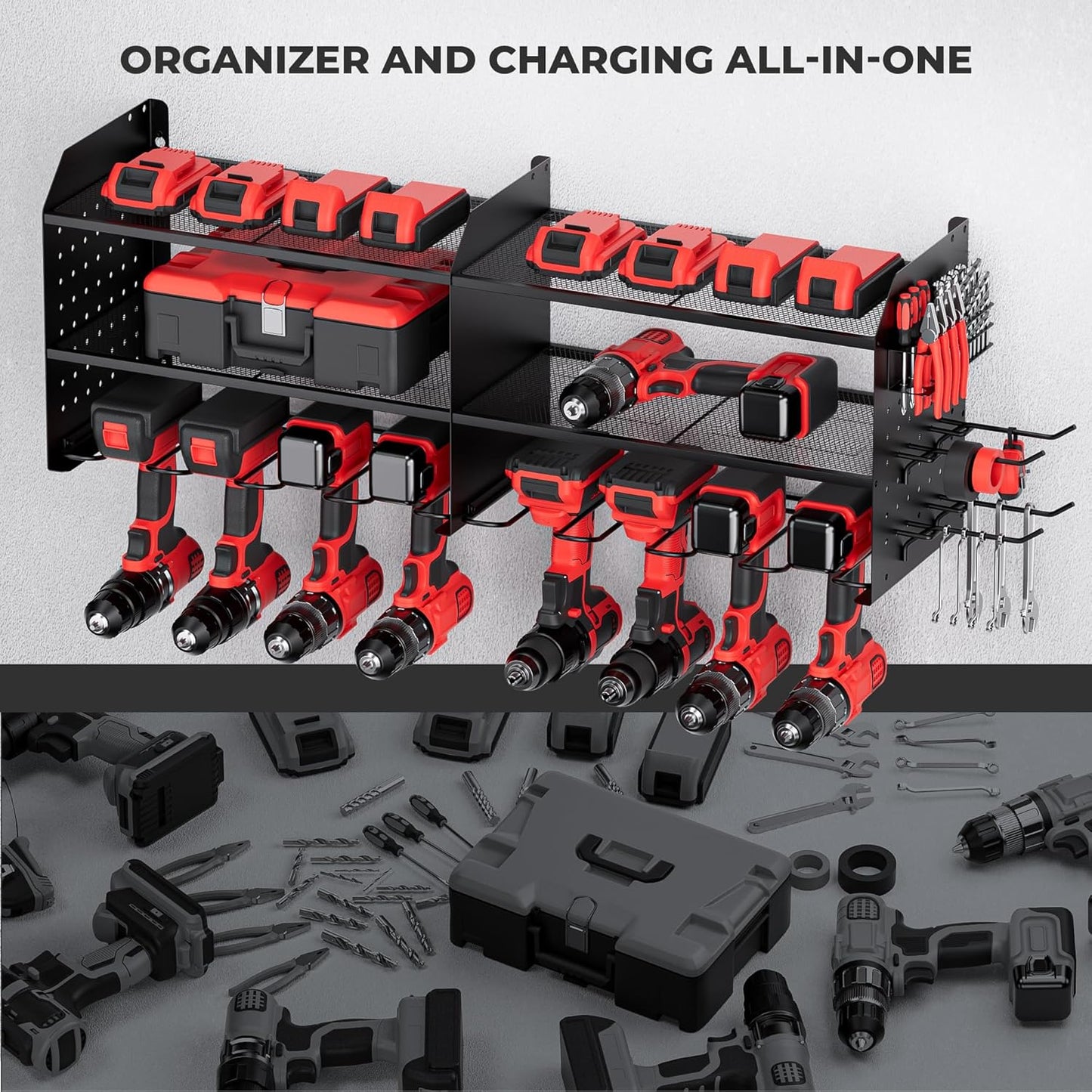 ORGANIZER AND CHARGING ALL-IN-ONE