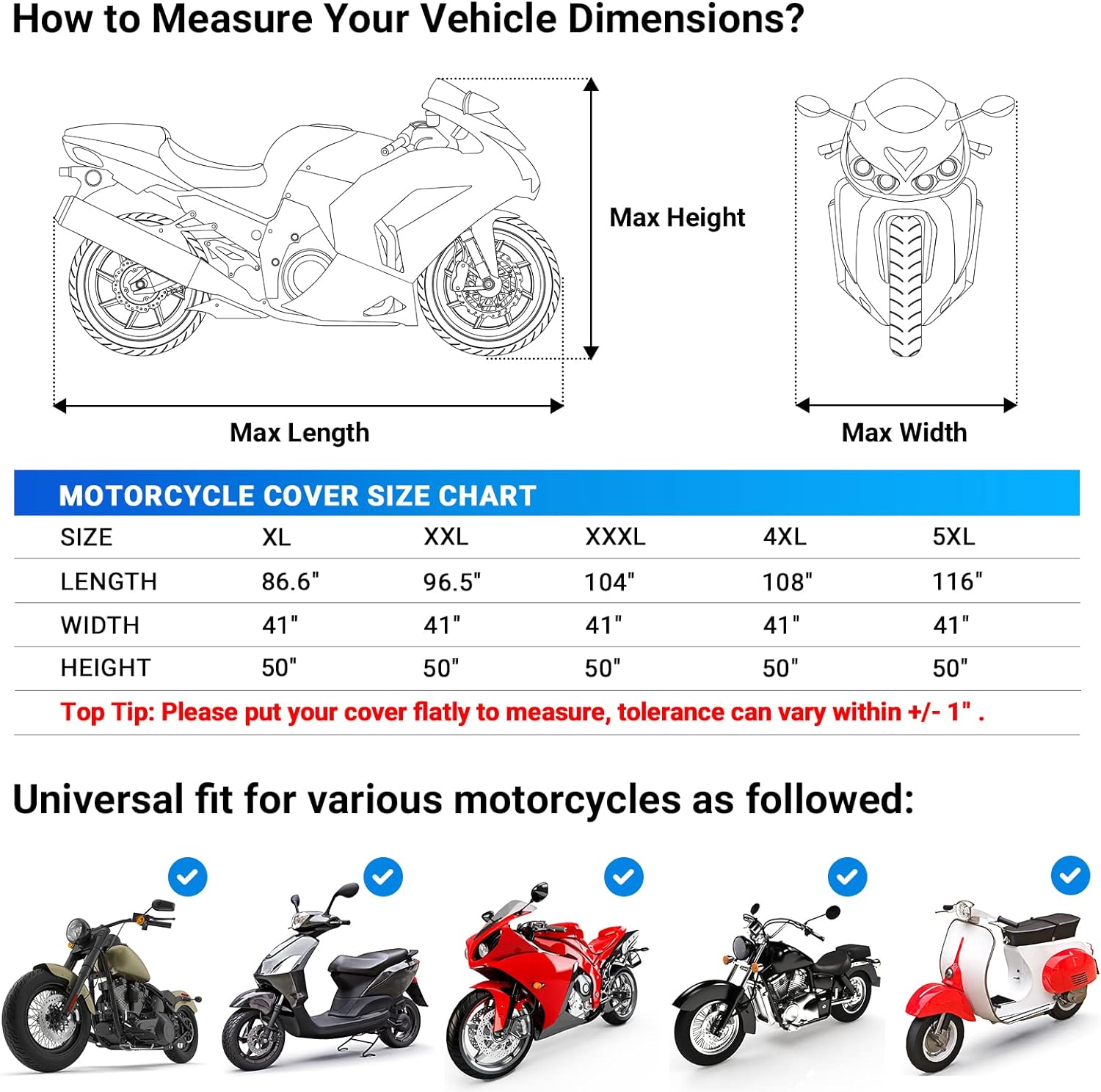 How to Measure Your Vehicle Dimensions?

Max Height

Max Length

Max Width

MOTORCYCLE COVER SIZE CHART

| SIZE | XL | XXL | XXXL | 4XL | 5XL |
|---|---|---|---|---|---|
| LENGTH | 86.6" | 96.5" | 104" | 108" | 116" |
| WIDTH | 41" | 41" | 41" | 41" | 41" |
| HEIGHT | 50" | 50" | 50" | 50" | 50" |

Top Tip: Please put your cover flatly to measure, tolerance can vary within +/- 1" .

Universal fit for various motorcycles as followed: