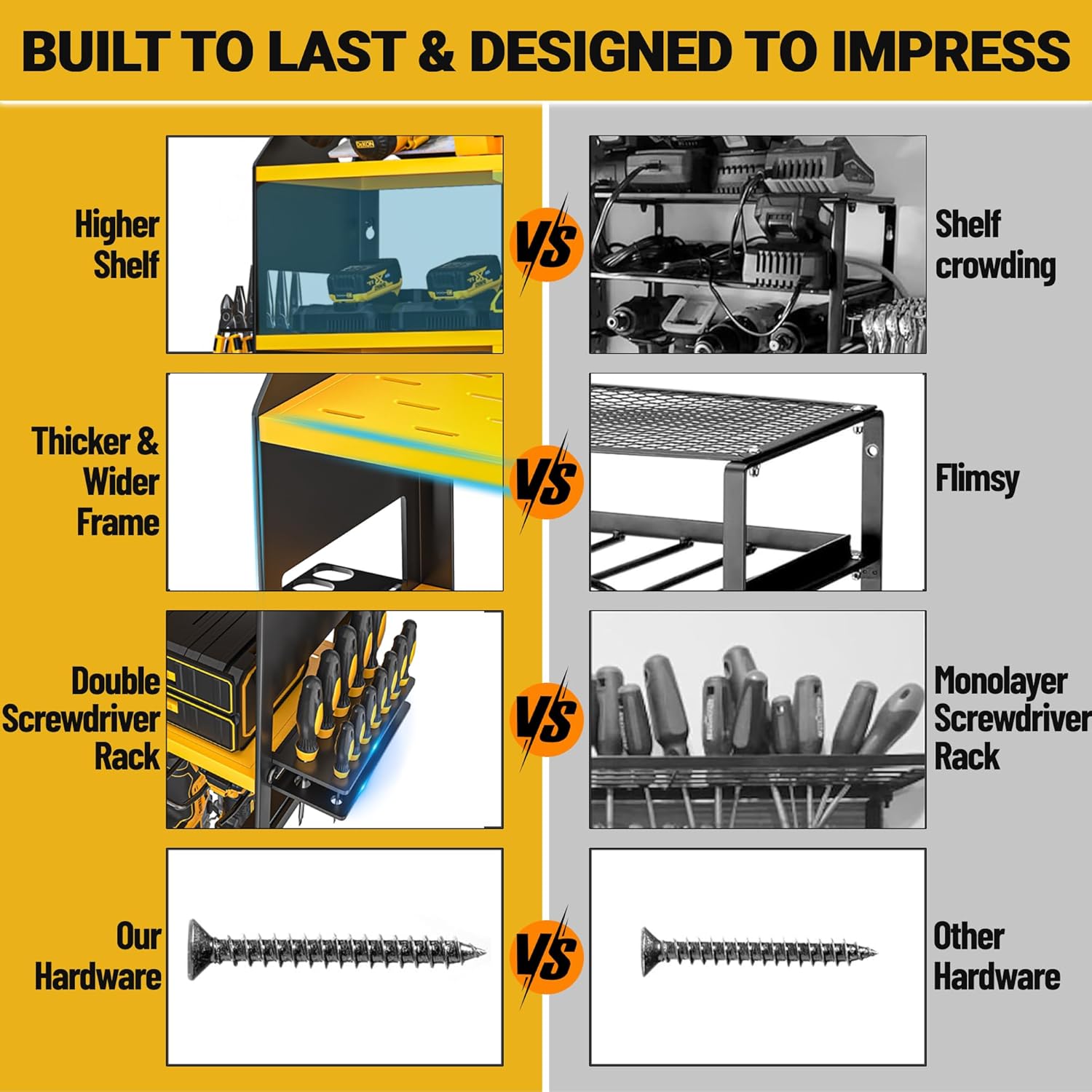 BUILT TO LAST & DESIGNED TO IMPRESS

Higher Shelf

VS

Shelf crowding

Thicker & Wider Frame

VS

Flimsy

Double Screwdriver Rack

VS

Monolayer Screwdriver Rack

Our Hardware

VS

Other Hardware