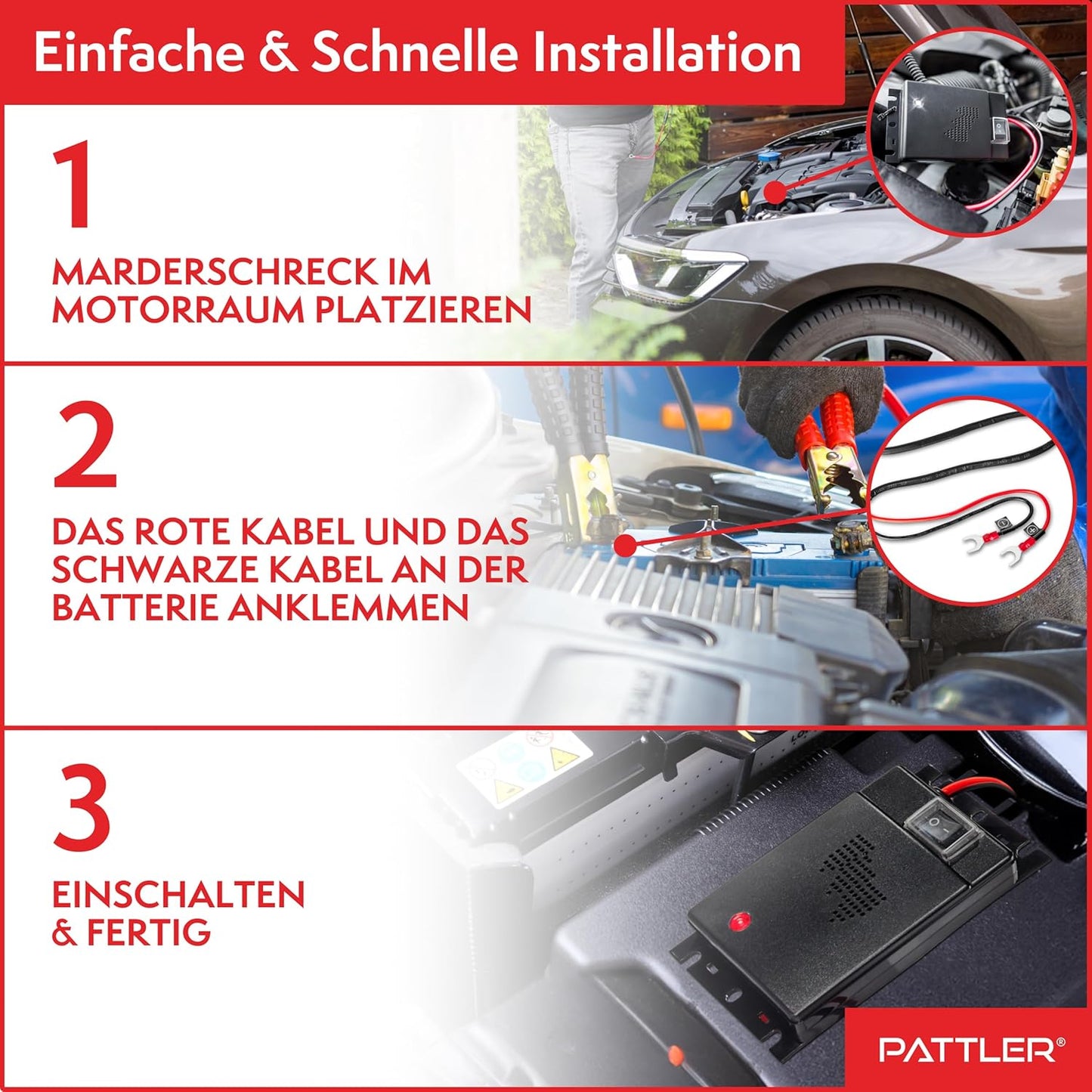 Einfache & Schnelle Installation

1

MARDERSCHRECK IM MOTORRAUM PLATZIEREN

2

DAS ROTE KABEL UND DAS SCHWARZE KABEL AN DER BATTERIE ANKLEMMEN

3

EINSCHALTEN & FERTIG

PATTLER®