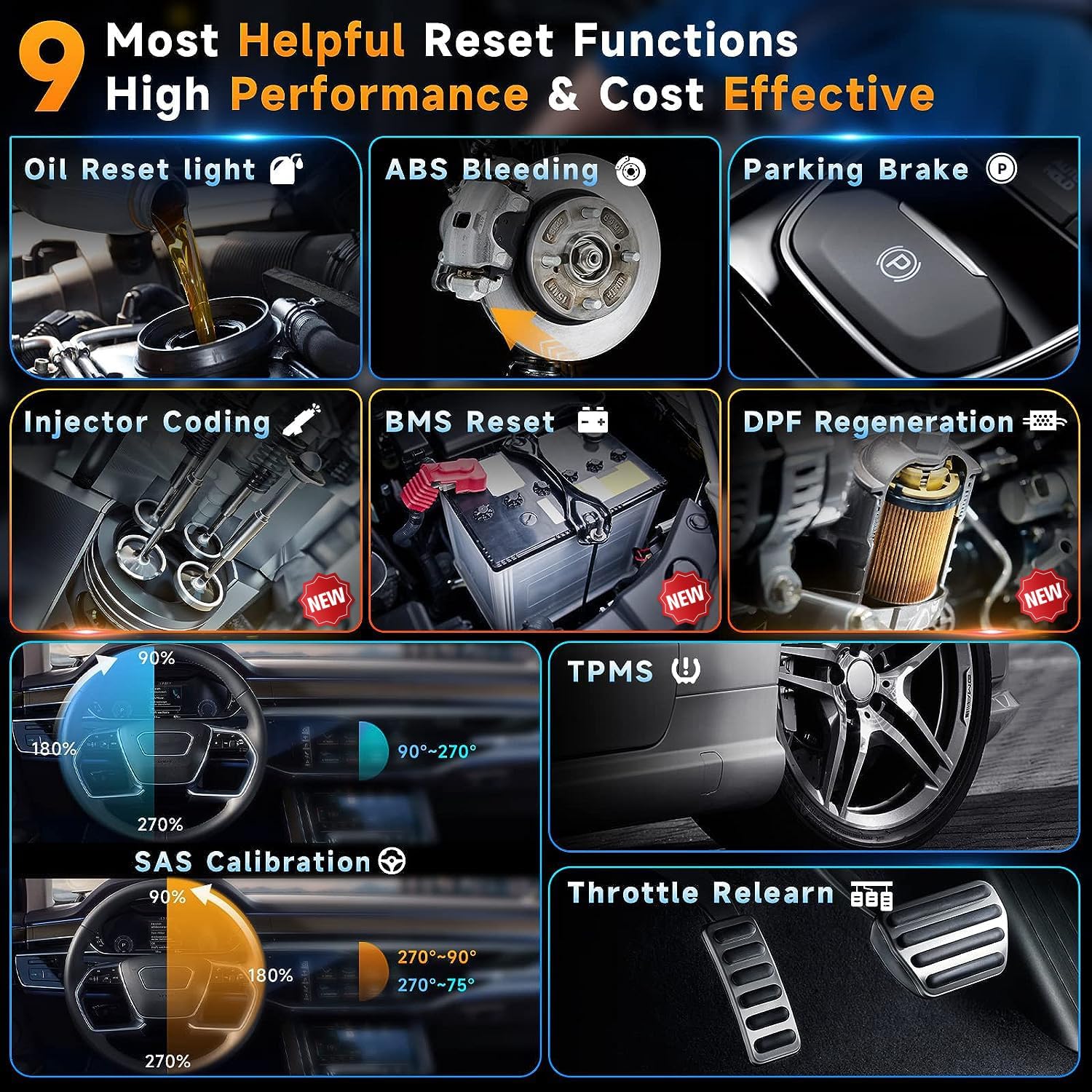 9 Most Helpful Reset Functions
High Performance & Cost Effective

Oil Reset light

ABS Bleeding

Parking Brake

Injector Coding

NEW

BMS Reset

NEW

DPF Regeneration

NEW

90%
180%
270%
90°~270°

SAS Calibration

90%
180%
270%
270°~90°
270°~75°

TPMS

Throttle Relearn