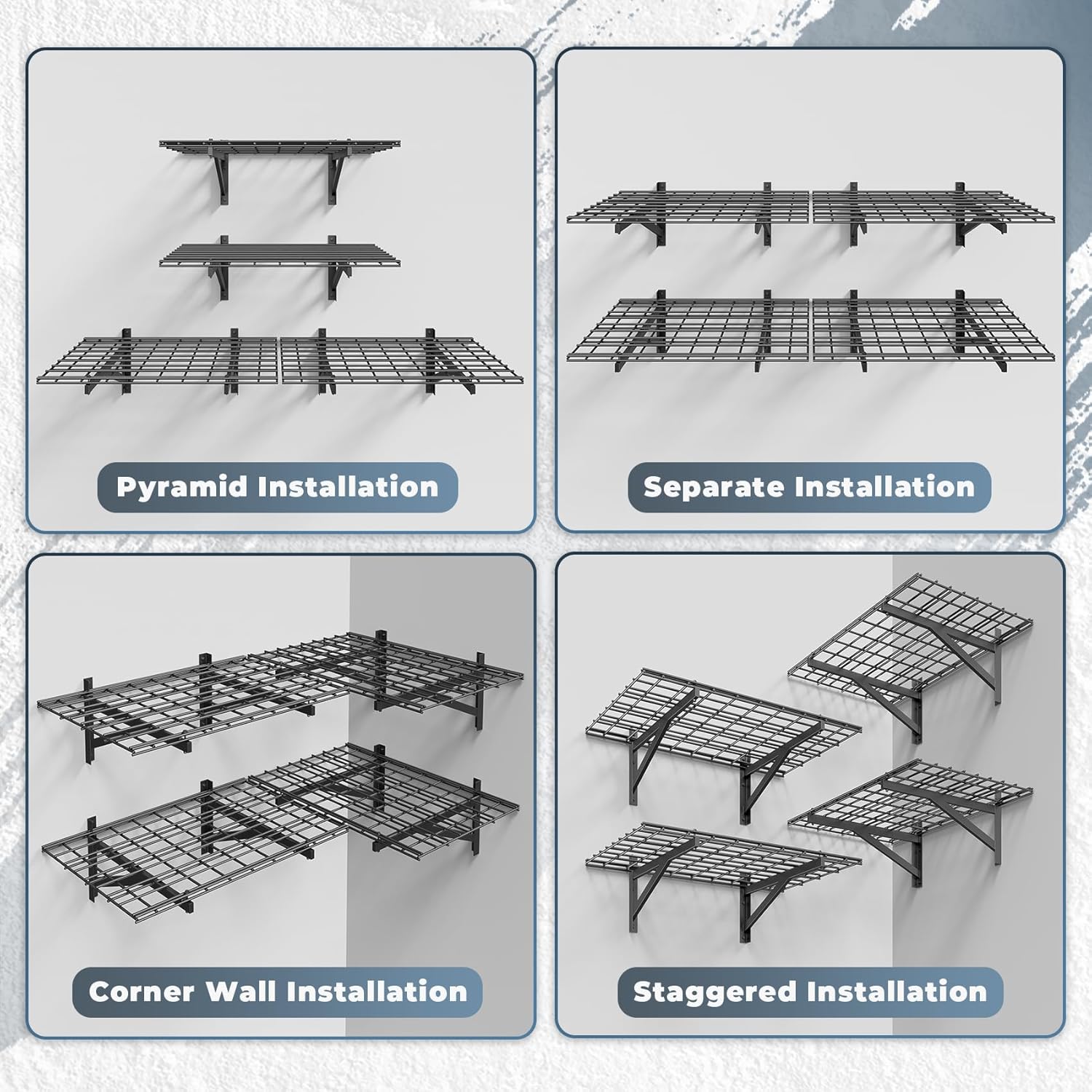 Pyramid Installation

Separate Installation

Corner Wall Installation

Staggered Installation