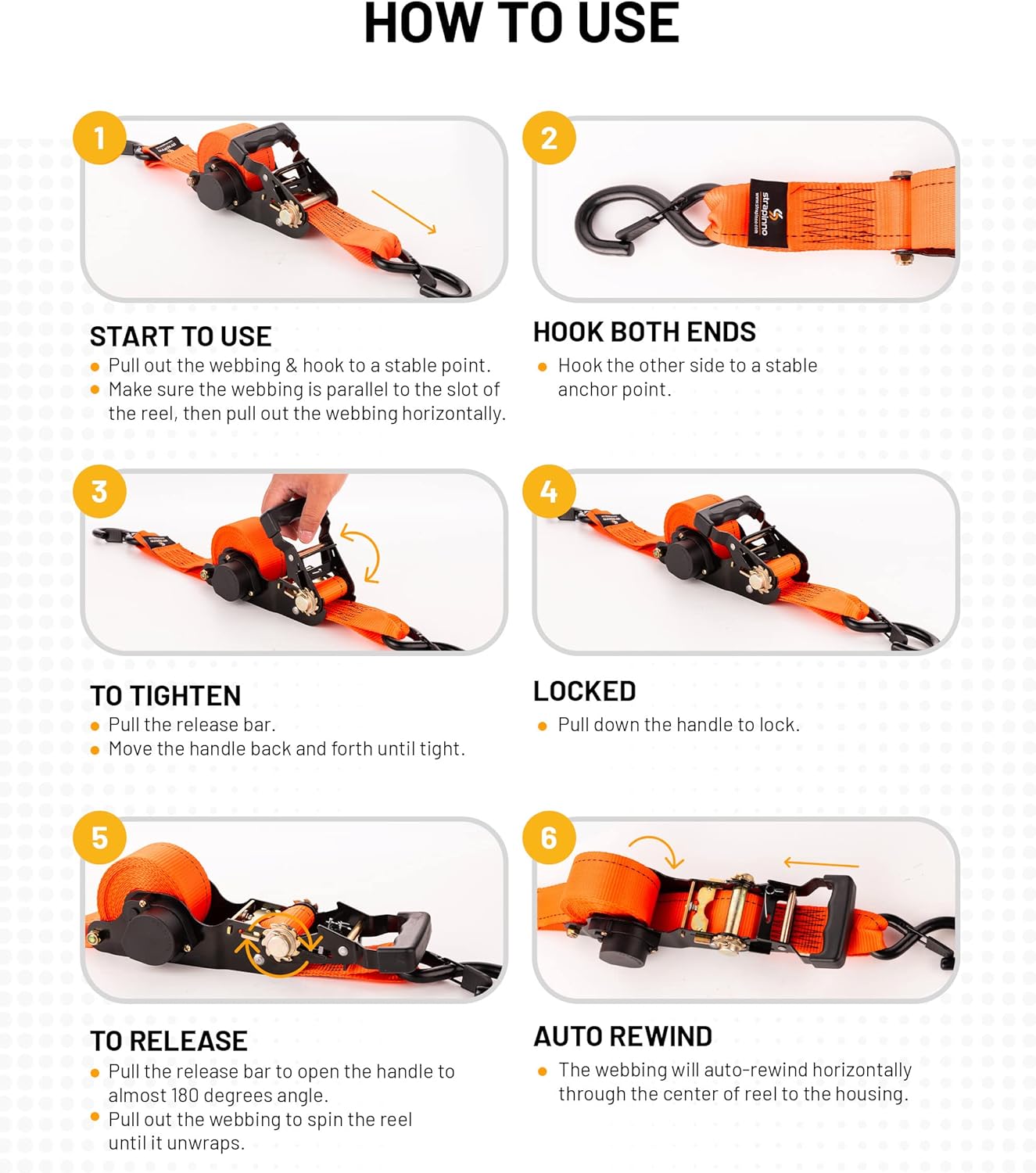 HOW TO USE

1

START TO USE
- Pull out the webbing & hook to a stable point.
- Make sure the webbing is parallel to the slot of the reel, then pull out the webbing horizontally.

2

strapinno

HOOK BOTH ENDS
- Hook the other side to a stable anchor point.

3

TO TIGHTEN
- Pull the release bar.
- Move the handle back and forth until tight.

4

LOCKED
- Pull down the handle to lock.

5

TO RELEASE
- Pull the release bar to open the handle to almost 180 degrees angle.
- Pull out the webbing to spin the reel until it unwraps.

6

AUTO REWIND
- The webbing will auto-rewind horizontally through the center of reel to the housing.