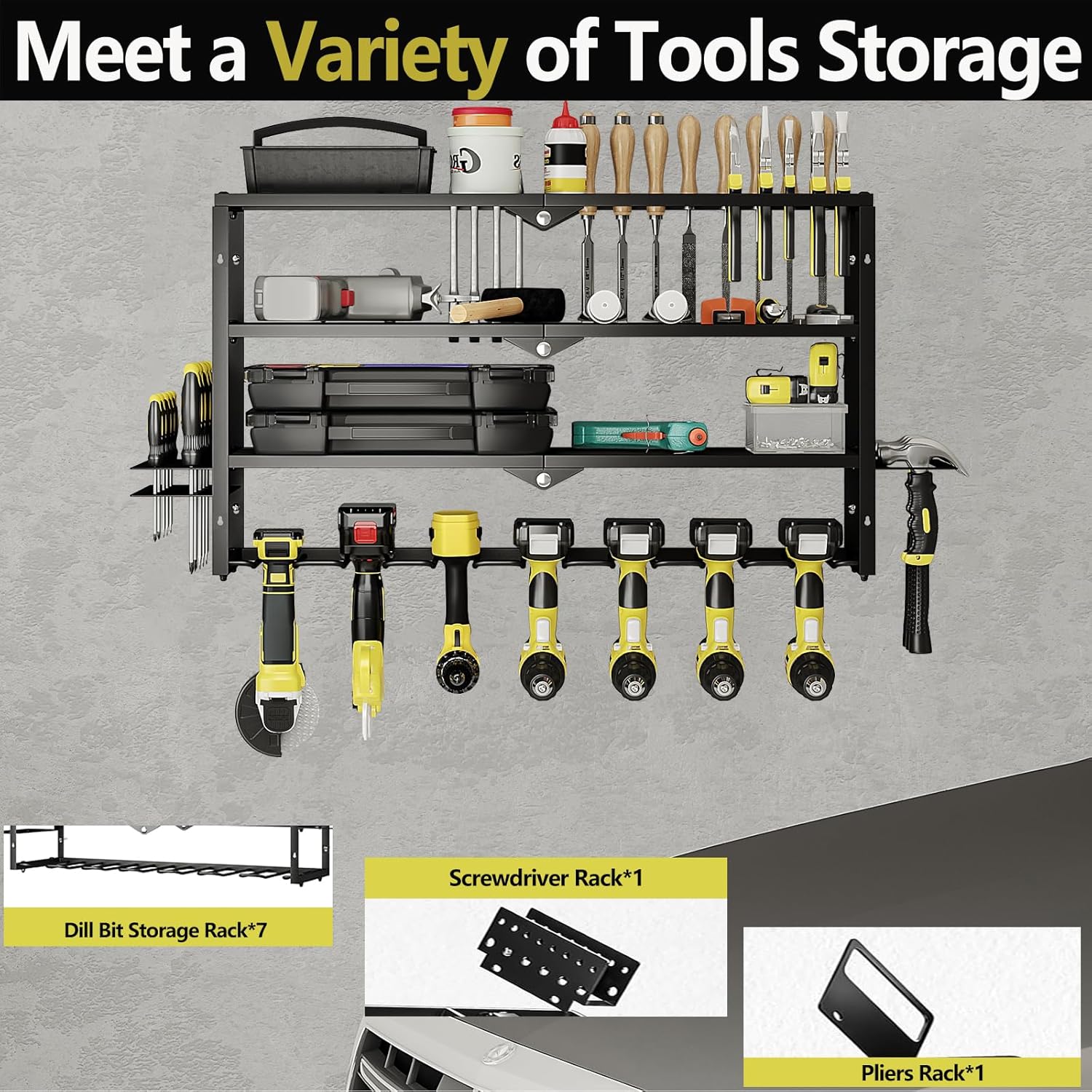 Meet a Variety of Tools Storage

Dill Bit Storage Rack*7

Screwdriver Rack*1

Pliers Rack*1