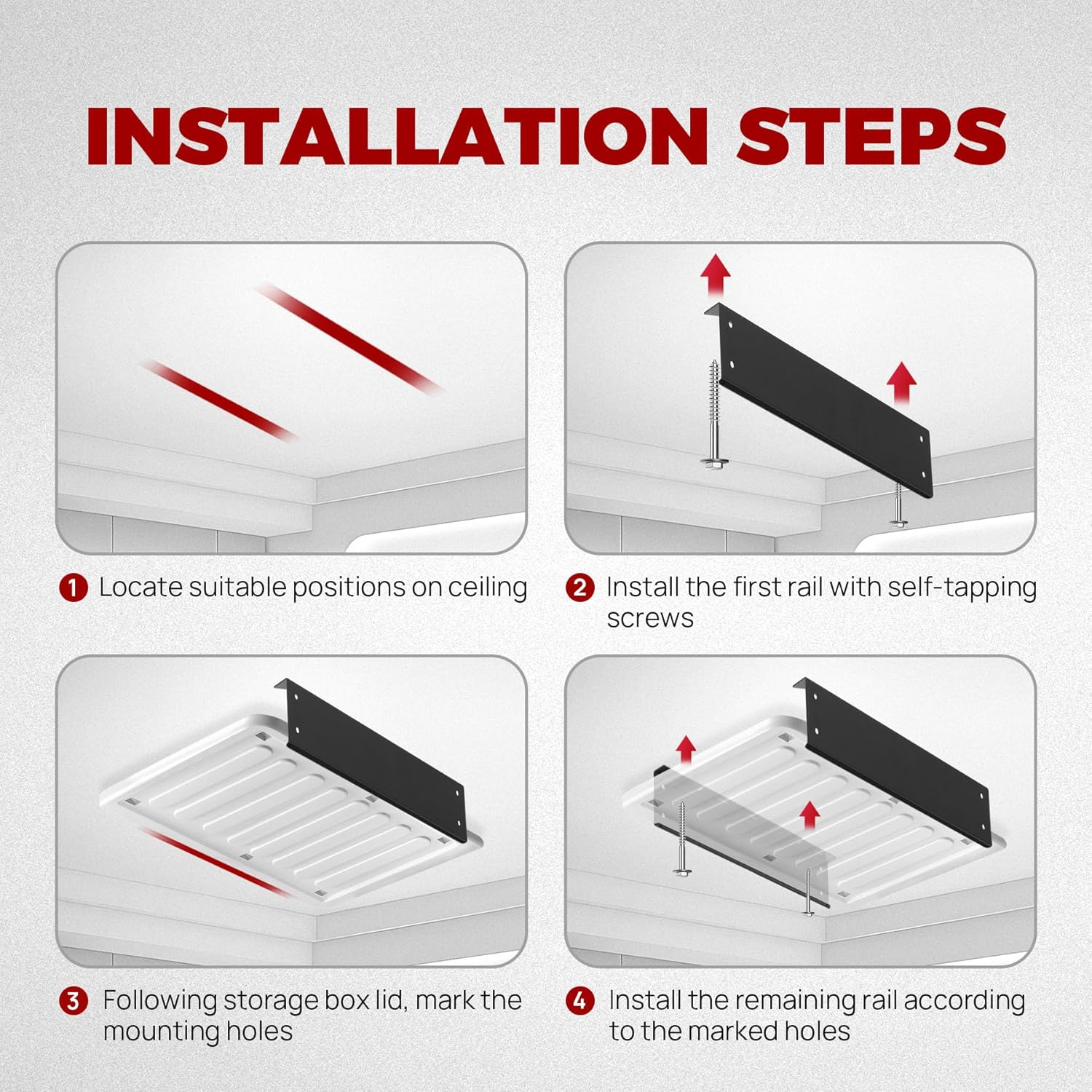 INSTALLATION STEPS

1 Locate suitable positions on ceiling

2 Install the first rail with self-tapping screws

3 Following storage box lid, mark the mounting holes

4 Install the remaining rail according to the marked holes