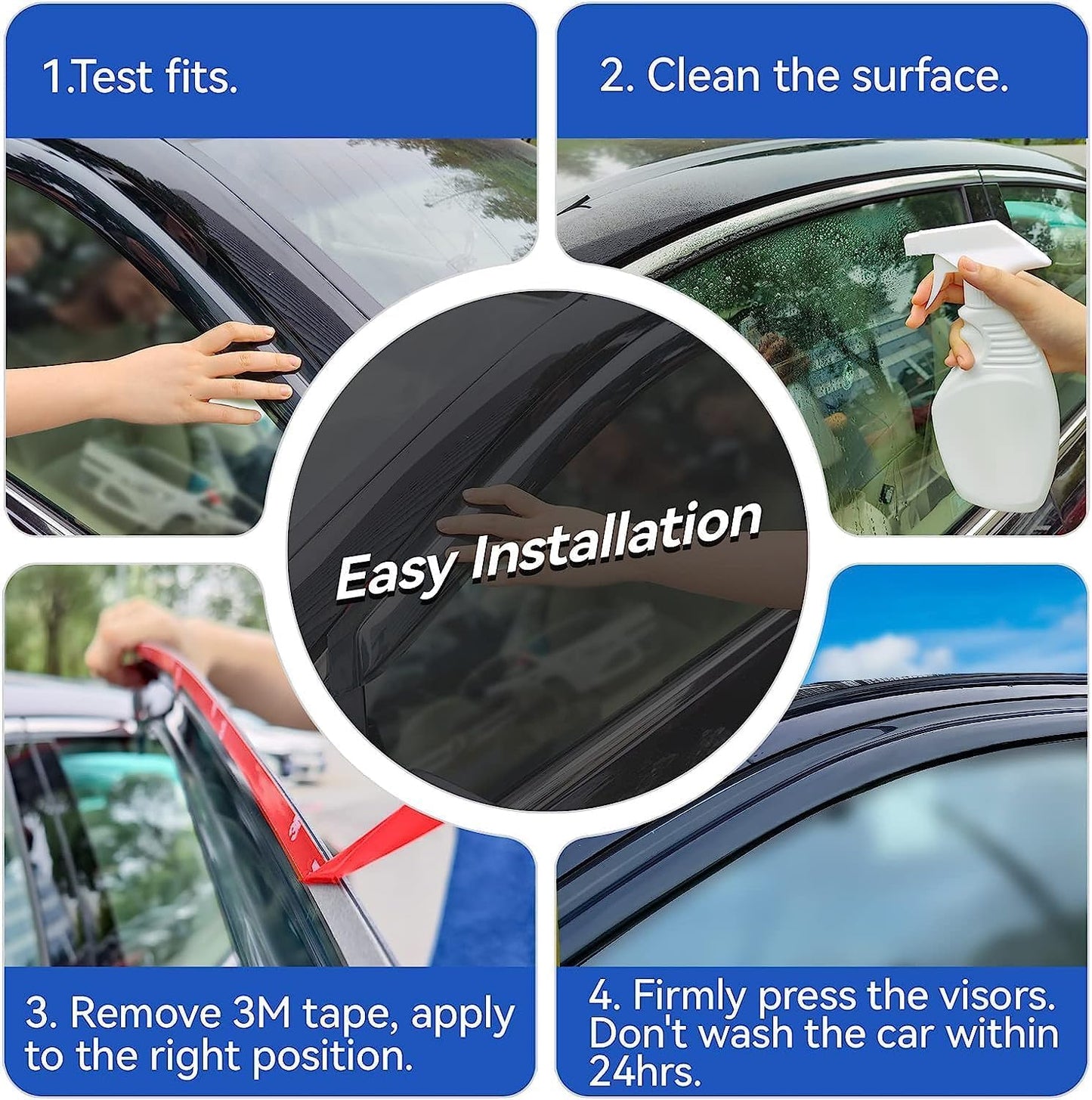 1.Test fits.

2. Clean the surface.

Easy Installation

3. Remove 3M tape, apply to the right position.

4. Firmly press the visors. Don't wash the car within 24hrs.