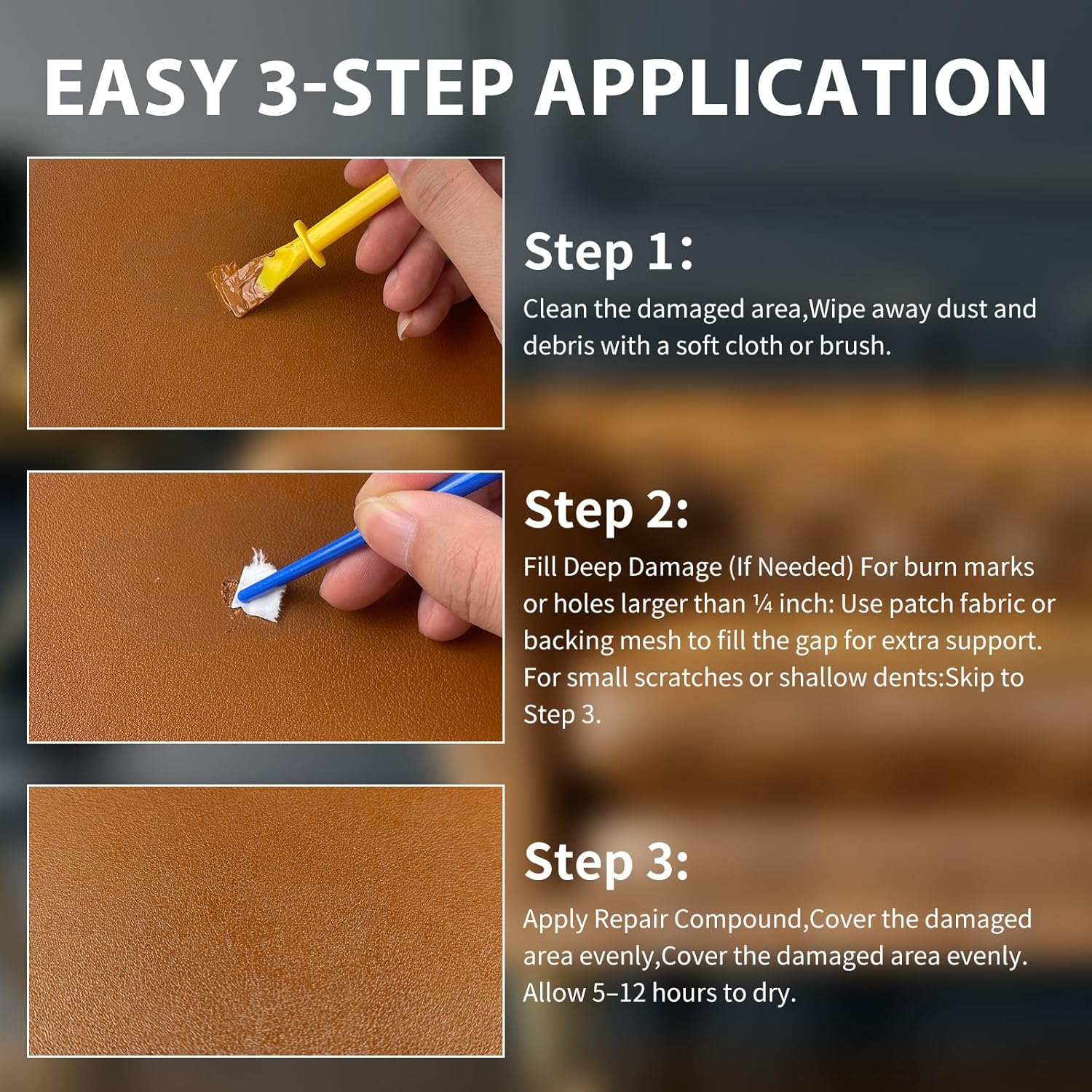 EASY 3-STEP APPLICATION

Step 1:

Clean the damaged area,Wipe away dust and debris with a soft cloth or brush.

Step 2:

Fill Deep Damage (If Needed) For burn marks or holes larger than ¼ inch: Use patch fabric or backing mesh to fill the gap for extra support. For small scratches or shallow dents:Skip to Step 3.

Step 3:

Apply Repair Compound,Cover the damaged area evenly,Cover the damaged area evenly. Allow 5–12 hours to dry.