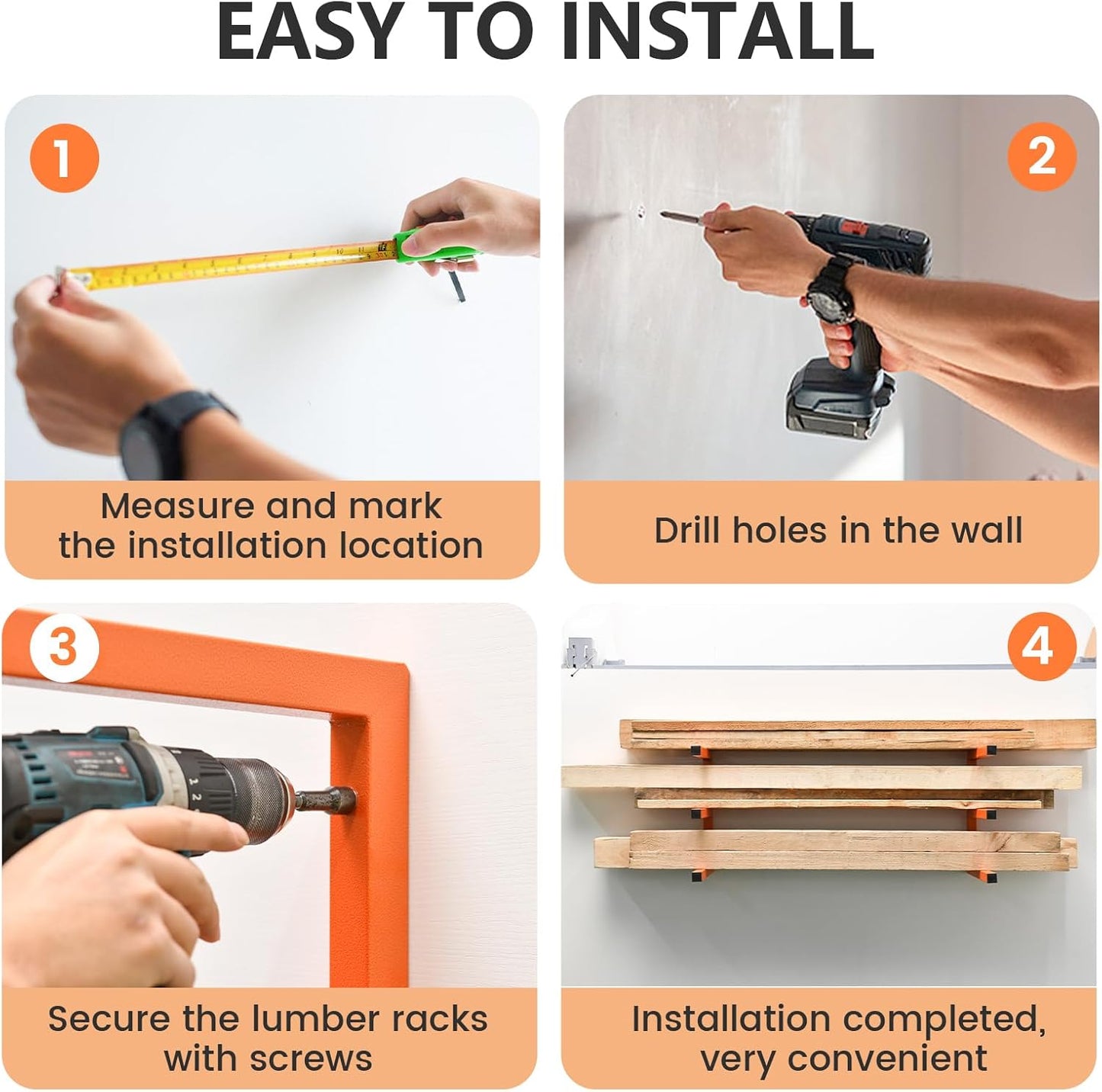 EASY TO INSTALL

1

Measure and mark the installation location

2

Drill holes in the wall

3

Secure the lumber racks with screws

4

Installation completed, very convenient