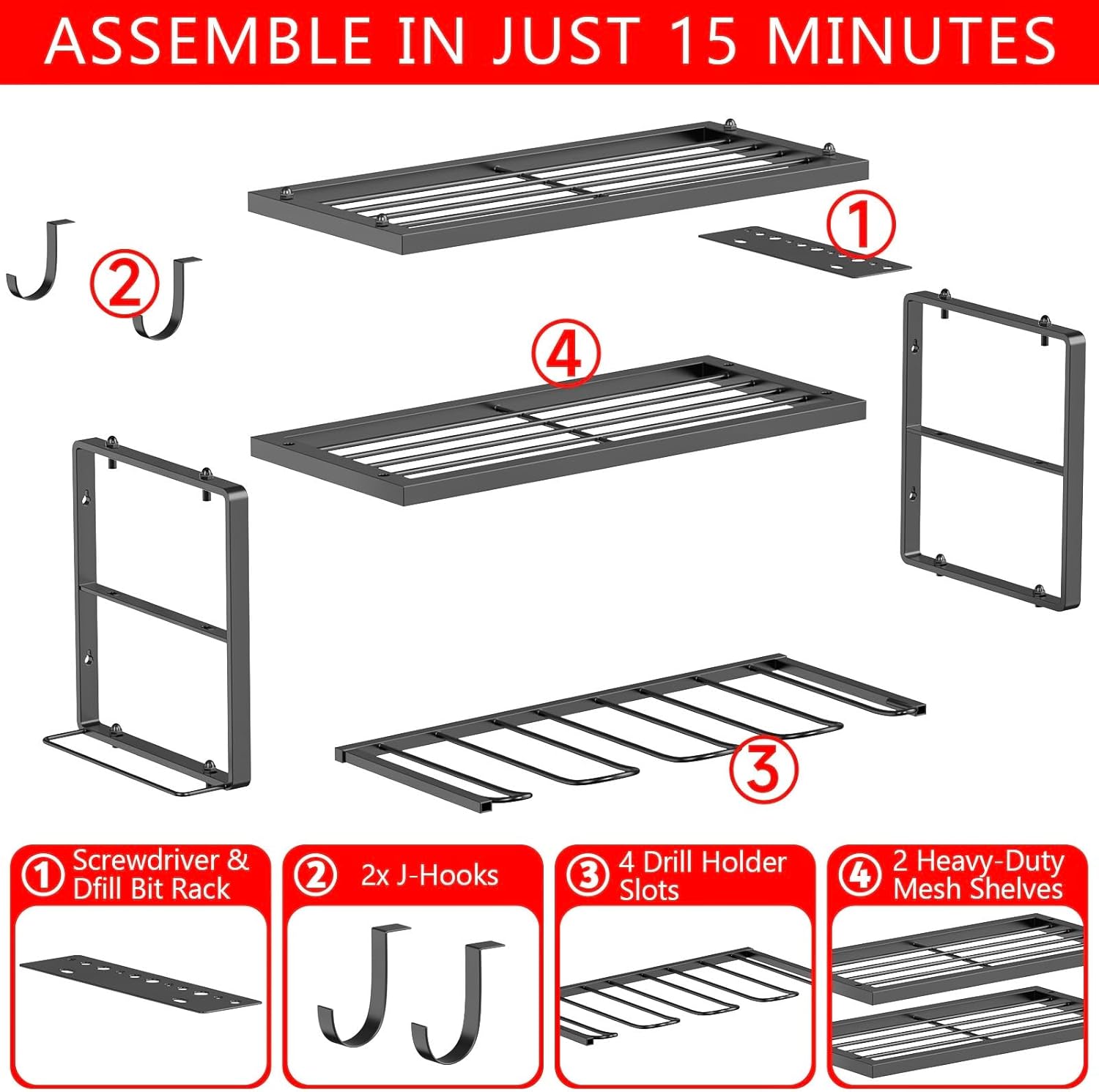 ASSEMBLE IN JUST 15 MINUTES

①

②

④

③

① Screwdriver & Dfill Bit Rack

② 2x J-Hooks

③ 4 Drill Holder Slots

④ 2 Heavy-Duty Mesh Shelves