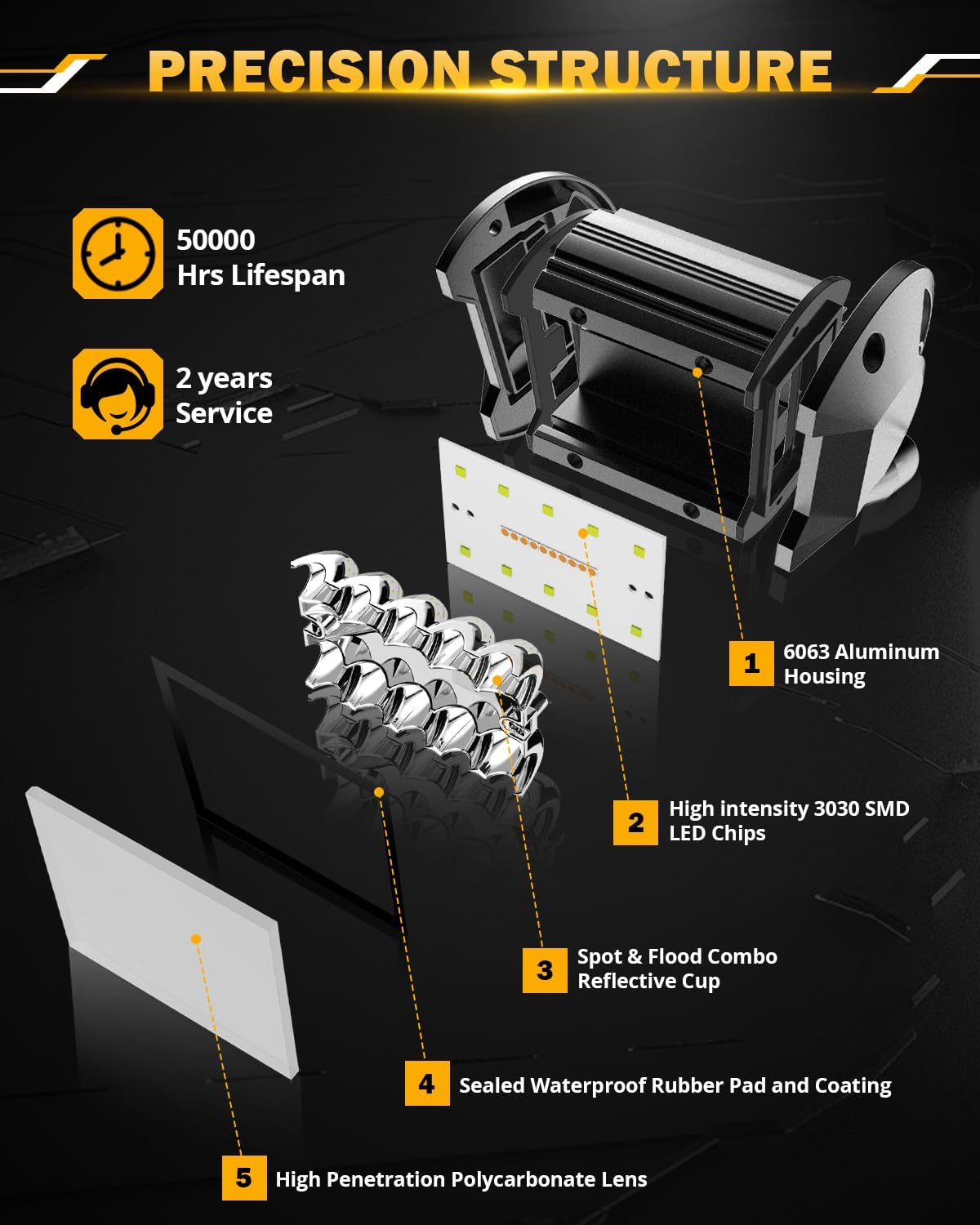 PRECISION STRUCTURE

50000
Hrs Lifespan

2 years
Service

1 6063 Aluminum Housing

2 High intensity 3030 SMD LED Chips

3 Spot & Flood Combo Reflective Cup

4 Sealed Waterproof Rubber Pad and Coating

5 High Penetration Polycarbonate Lens