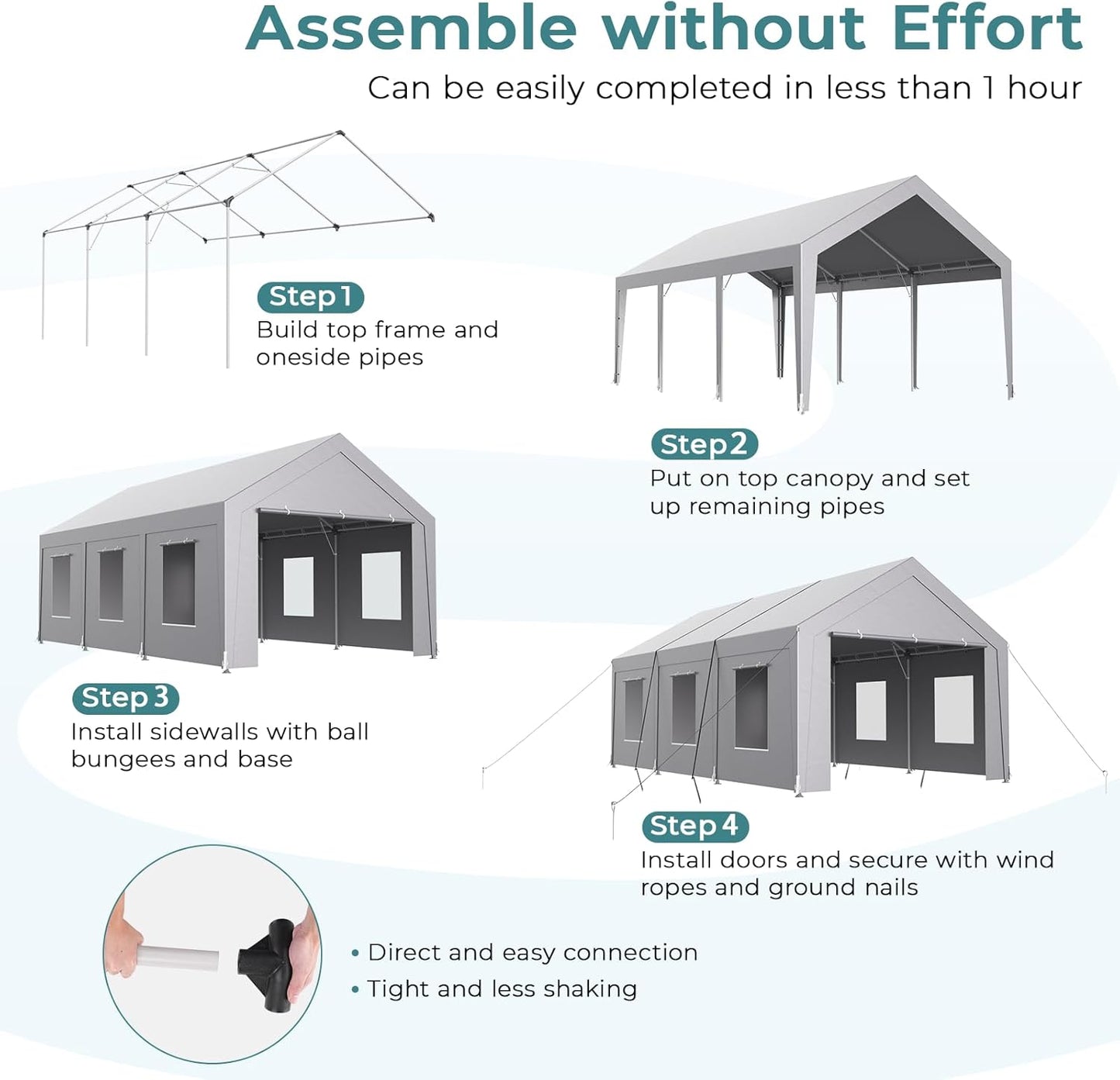 Assemble without Effort

Can be easily completed in less than 1 hour

Step 1
Build top frame and oneside pipes

Step 2
Put on top canopy and set up remaining pipes

Step 3
Install sidewalls with ball bungees and base

Step 4
Install doors and secure with wind ropes and ground nails

• Direct and easy connection
• Tight and less shaking