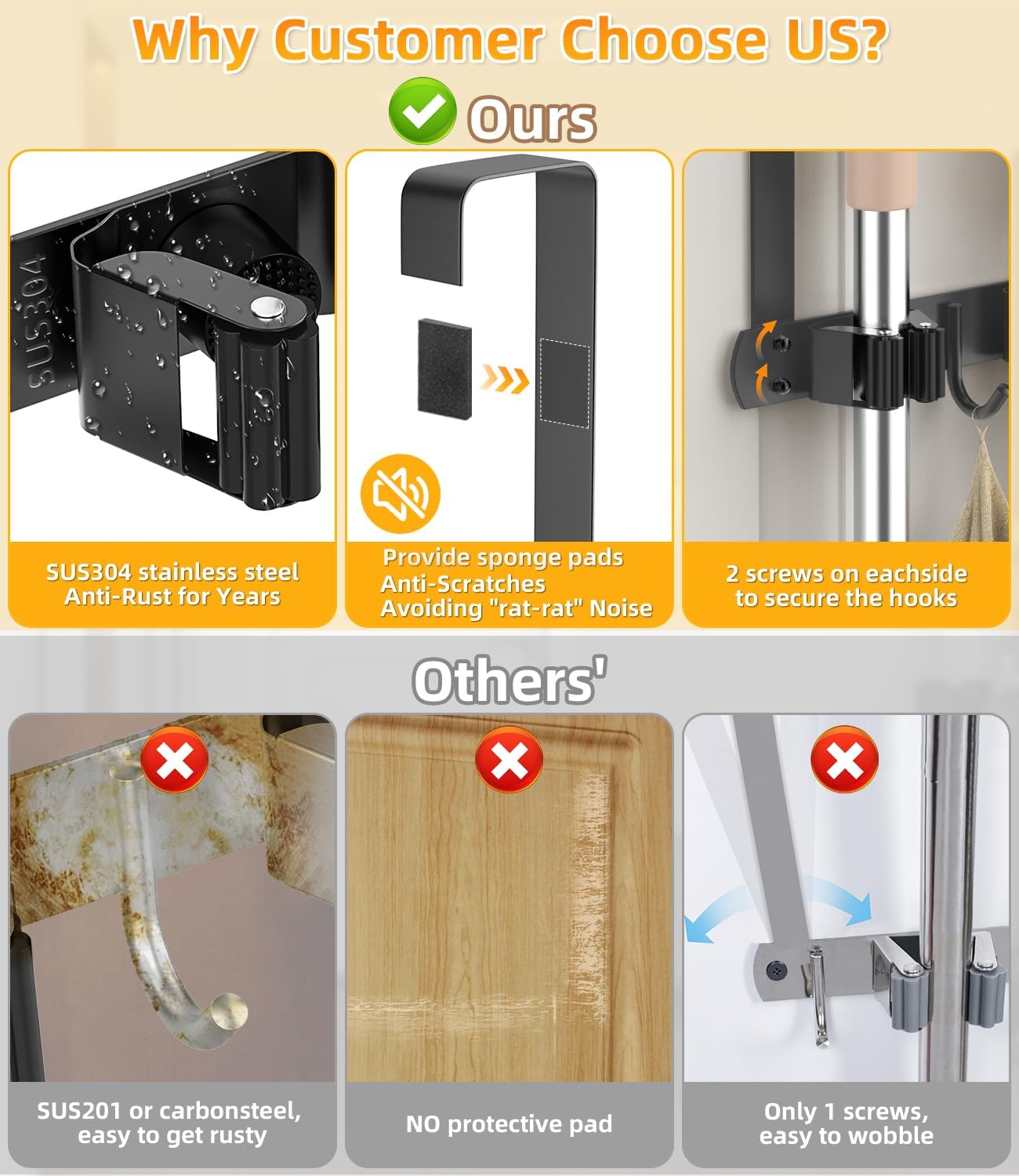 Why Customer Choose US?

Ours

SUS304

SUS304 stainless steel
Anti-Rust for Years

Provide sponge pads
Anti-Scratches
Avoiding "rat-rat" Noise

2 screws on eachside
to secure the hooks

Others'

SUS201 or carbonsteel,
easy to get rusty

NO protective pad

Only 1 screws,
easy to wobble