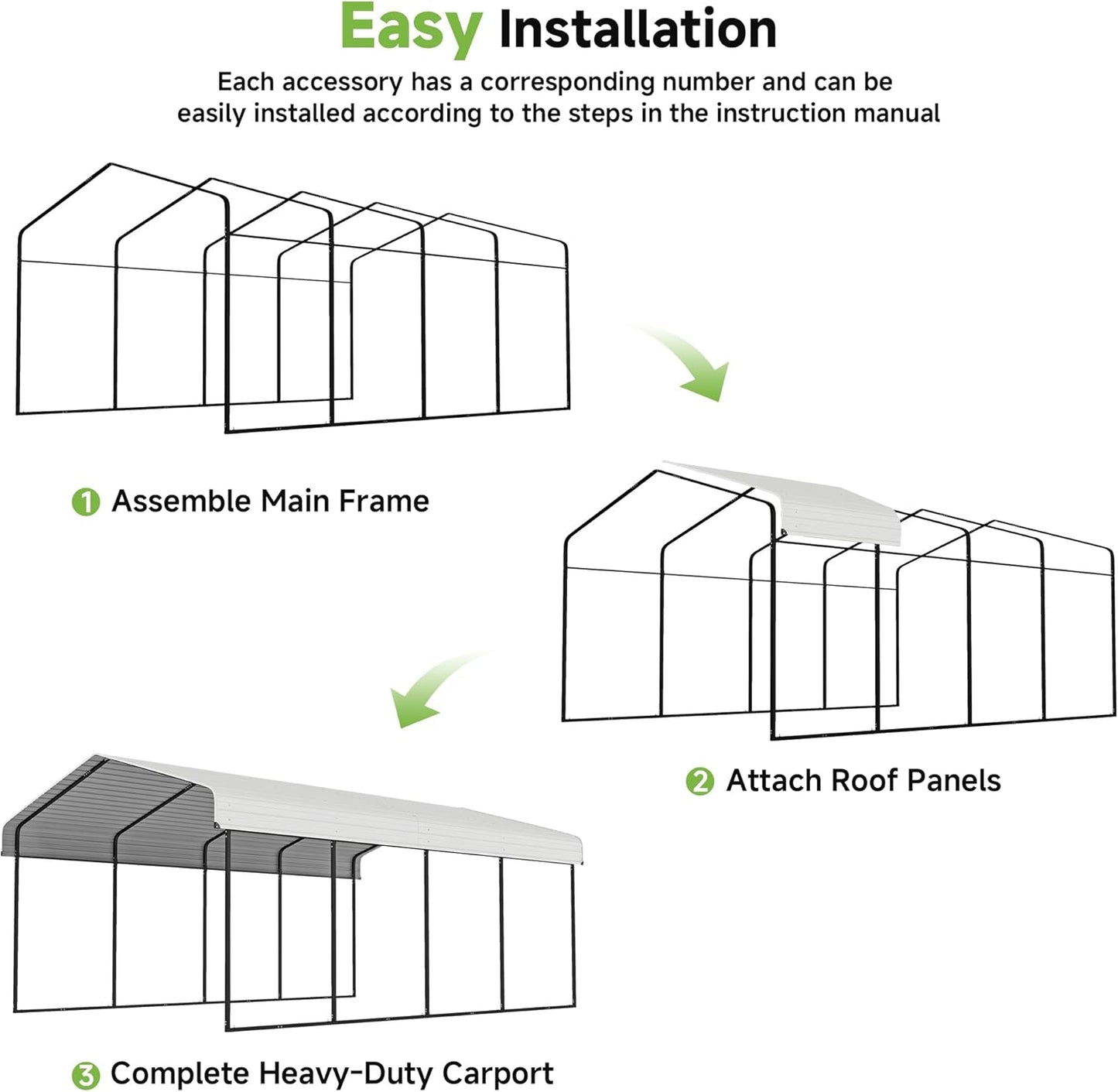 Easy Installation

Each accessory has a corresponding number and can be easily installed according to the steps in the instruction manual

1 Assemble Main Frame

2 Attach Roof Panels

3 Complete Heavy-Duty Carport