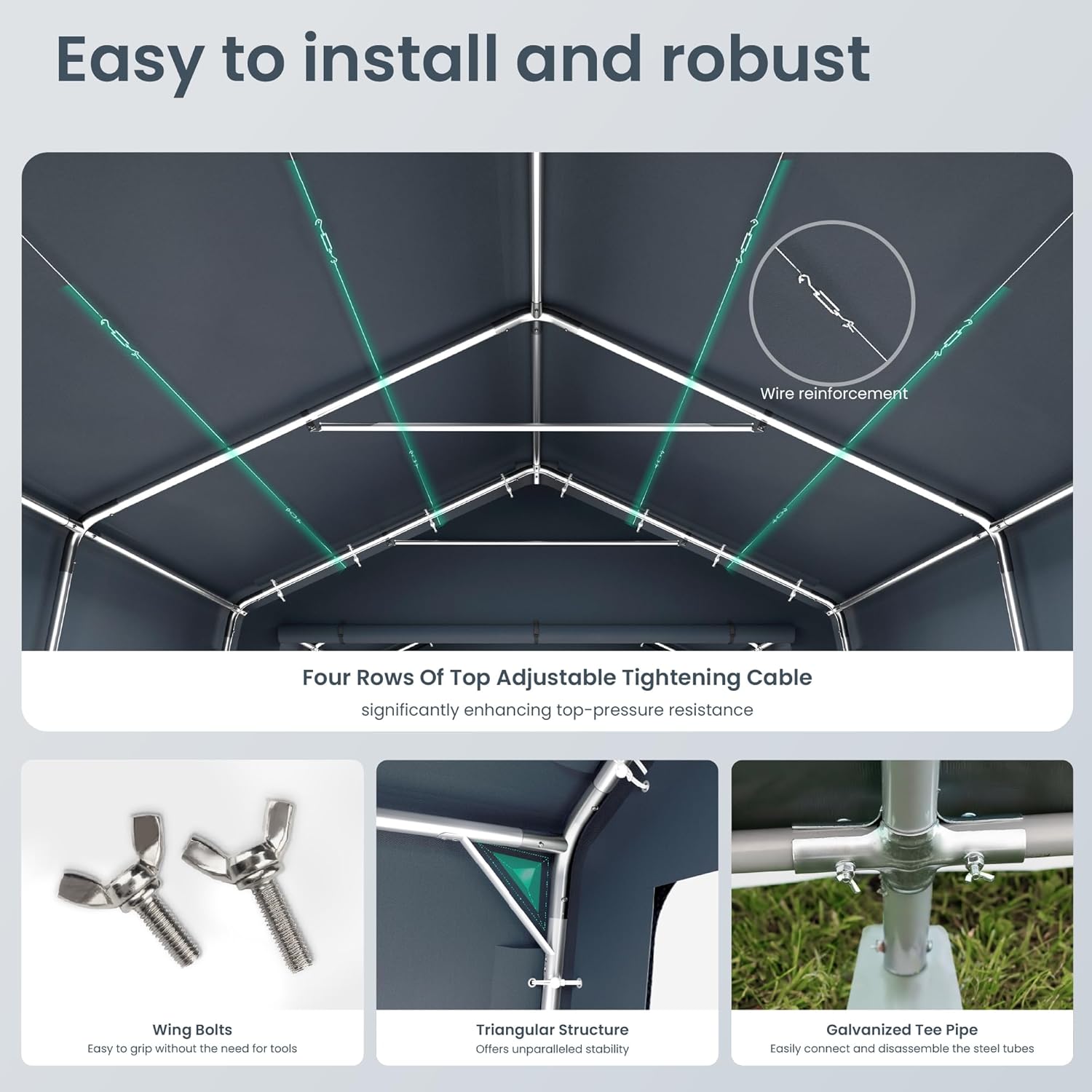 Easy to install and robust

Wire reinforcement

Four Rows Of Top Adjustable Tightening Cable

significantly enhancing top-pressure resistance

Wing Bolts

Easy to grip without the need for tools

Triangular Structure

Offers unparalleled stability

Galvanized Tee Pipe

Easily connect and disassemble the steel tubes