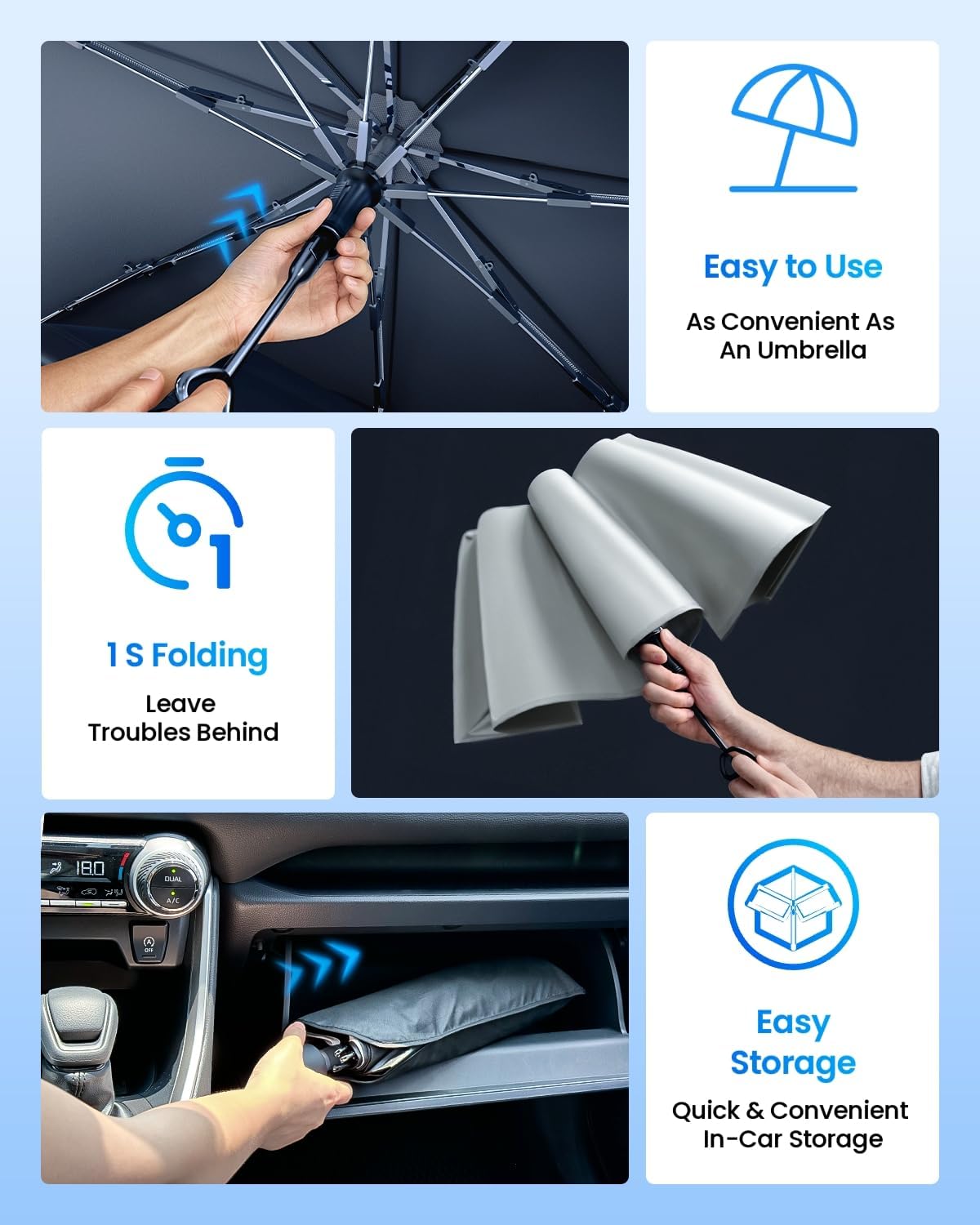 Easy to Use

As Convenient As An Umbrella

1 S Folding

Leave Troubles Behind

18.0

DUAL

A/C

A OFF

Easy Storage

Quick & Convenient In-Car Storage