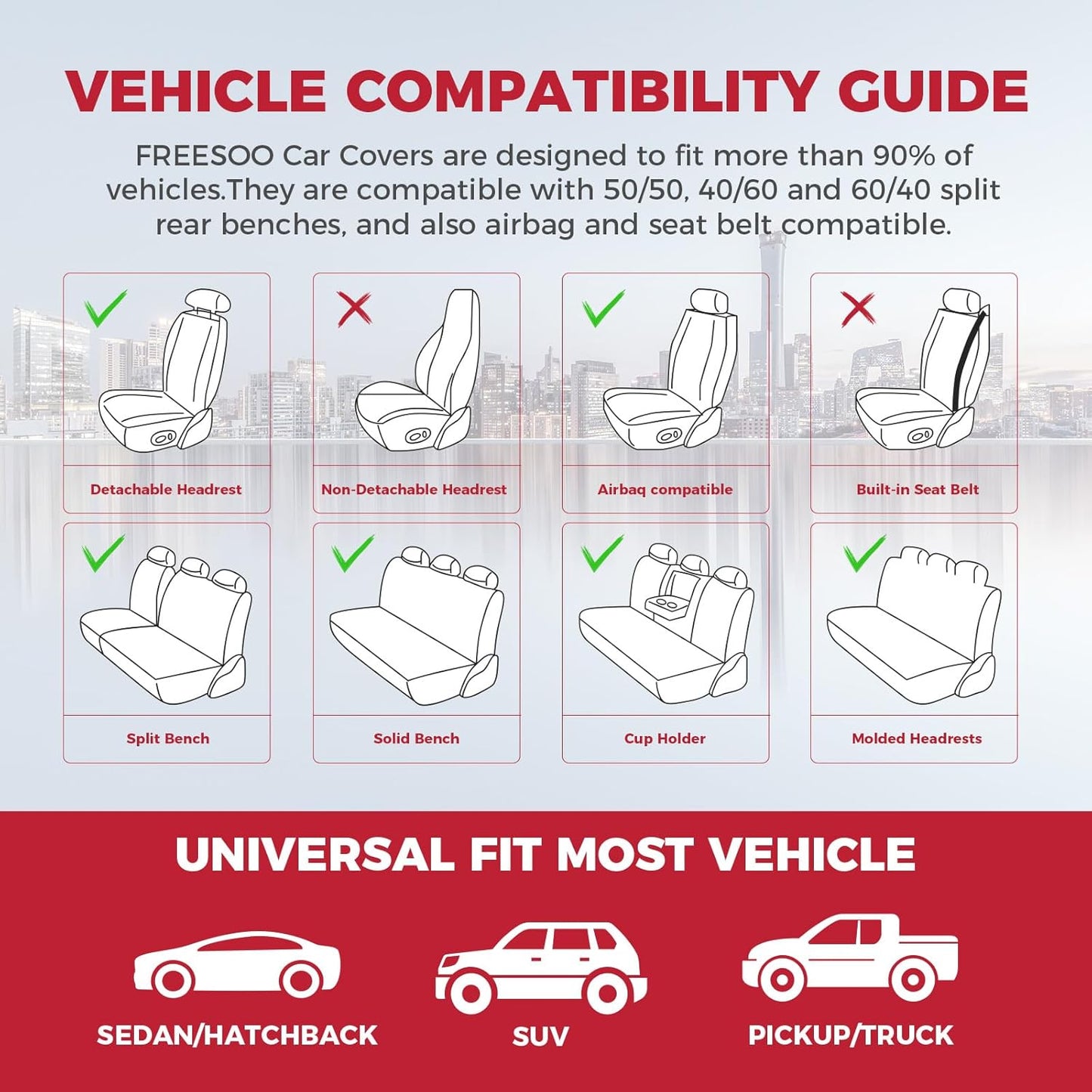 VEHICLE COMPATIBILITY GUIDE

FREESOO Car Covers are designed to fit more than 90% of vehicles.They are compatible with 50/50, 40/60 and 60/40 split rear benches, and also airbag and seat belt compatible.

Detachable Headrest

Non-Detachable Headrest

Airbaq compatible

Built-in Seat Belt

Split Bench

Solid Bench

Cup Holder

Molded Headrests

UNIVERSAL FIT MOST VEHICLE

SEDAN/HATCHBACK

SUV

PICKUP/TRUCK