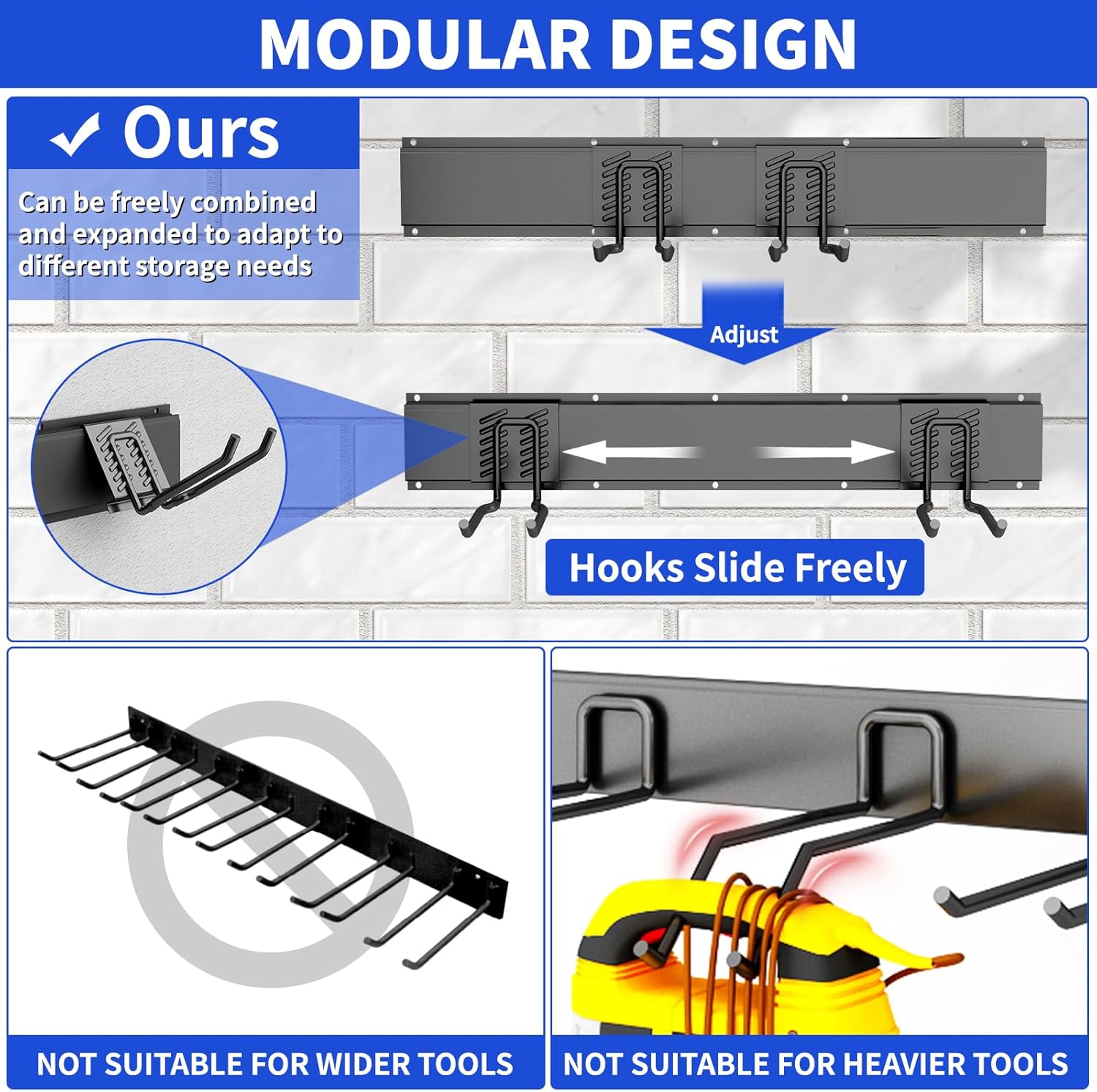 MODULAR DESIGN

✓ Ours

Can be freely combined and expanded to adapt to different storage needs

Adjust

Hooks Slide Freely

NOT SUITABLE FOR WIDER TOOLS

NOT SUITABLE FOR HEAVIER TOOLS