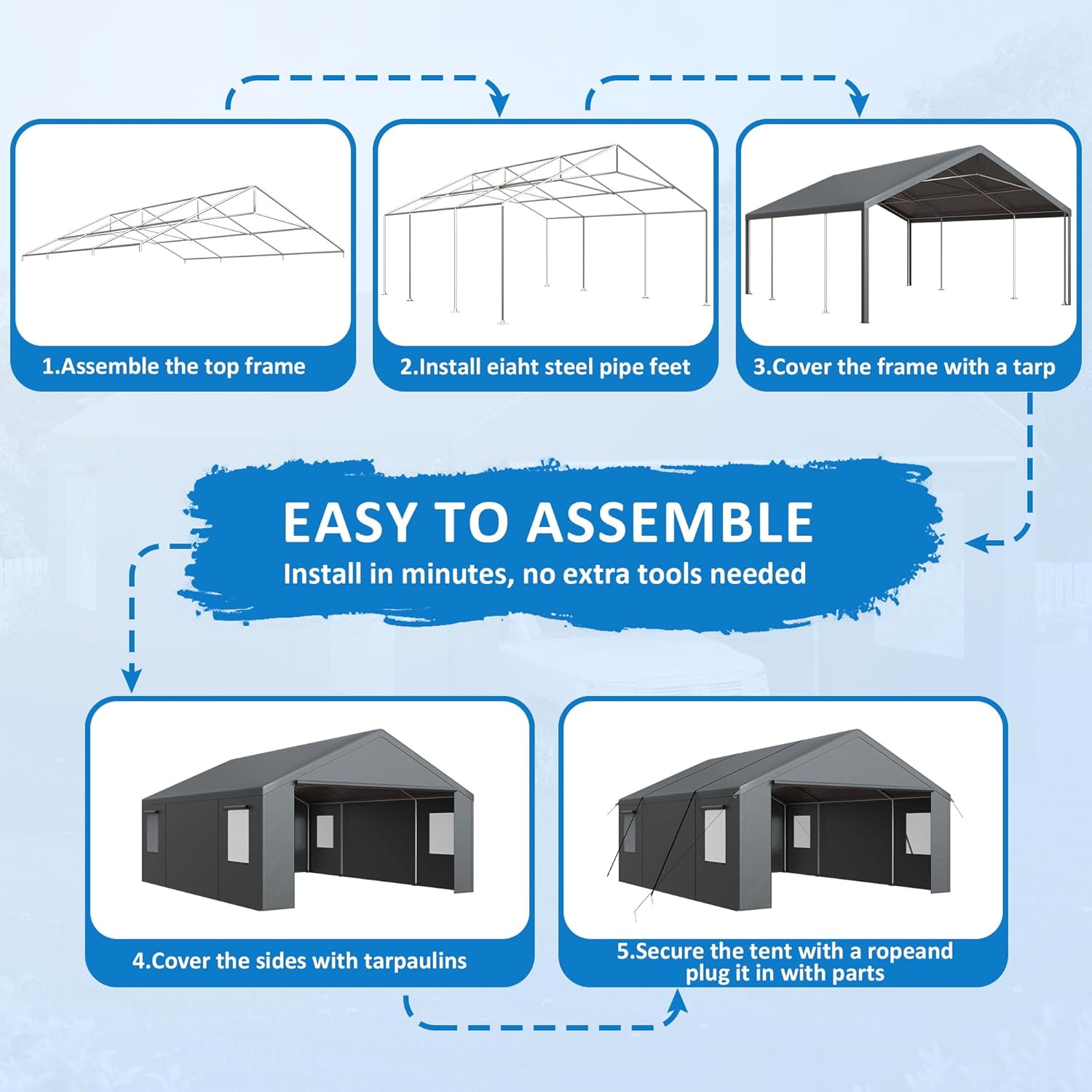 1.Assemble the top frame

2.Install eiaht steel pipe feet

3.Cover the frame with a tarp

EASY TO ASSEMBLE

Install in minutes, no extra tools needed

4.Cover the sides with tarpaulins

5.Secure the tent with a ropeand plug it in with parts