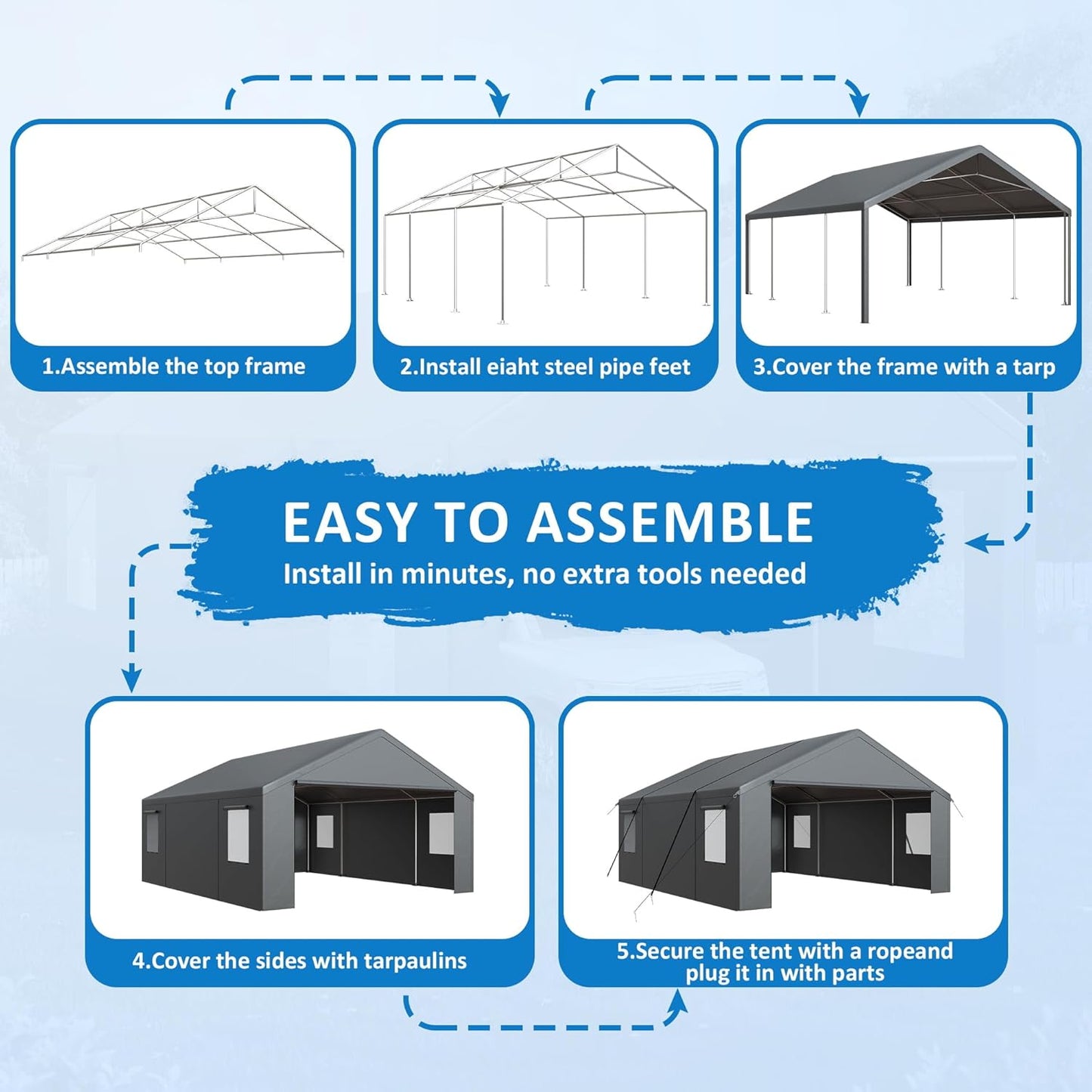 1.Assemble the top frame

2.Install eiaht steel pipe feet

3.Cover the frame with a tarp

EASY TO ASSEMBLE
Install in minutes, no extra tools needed

4.Cover the sides with tarpaulins

5.Secure the tent with a ropeand plug it in with parts