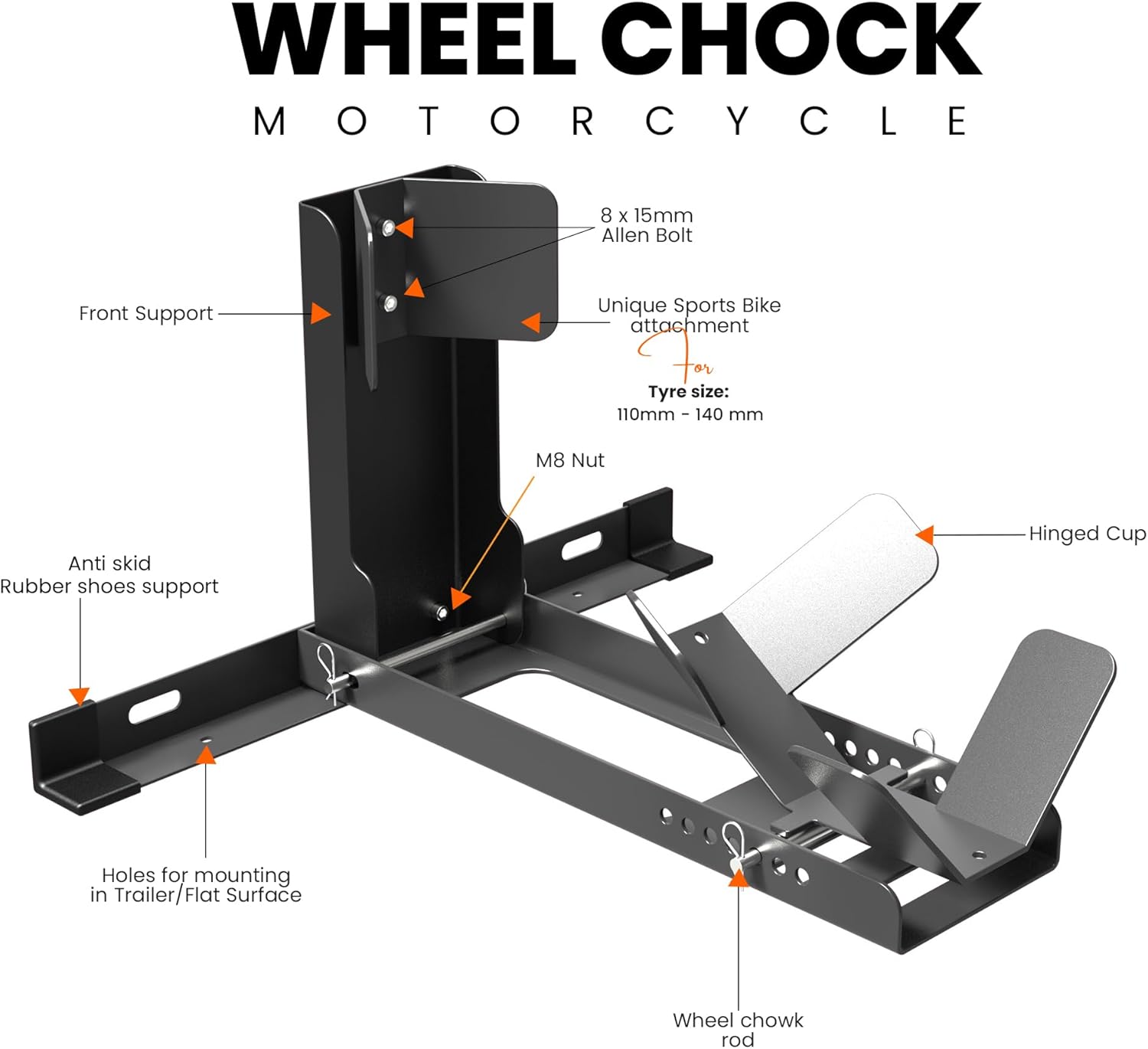 WHEEL CHOCK
MOTORCYCLE

8 x 15mm
Allen Bolt

Front Support

Unique Sports Bike attachment

For

Tyre size:
110mm - 140 mm

M8 Nut

Hinged Cup

Anti skid
Rubber shoes support

Holes for mounting in Trailer/Flat Surface

Wheel chowk rod