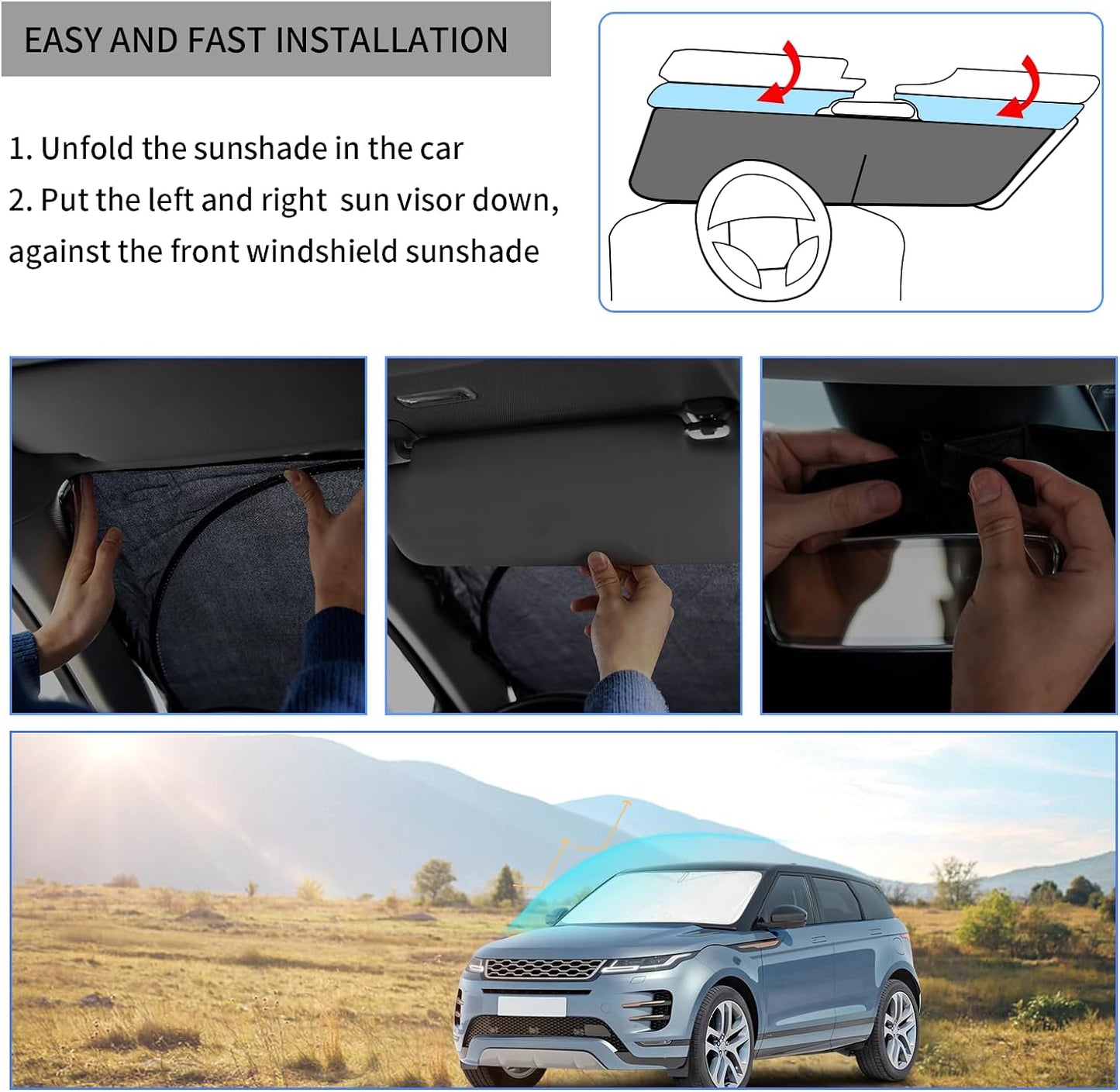 EASY AND FAST INSTALLATION

1. Unfold the sunshade in the car
2. Put the left and right sun visor down, against the front windshield sunshade