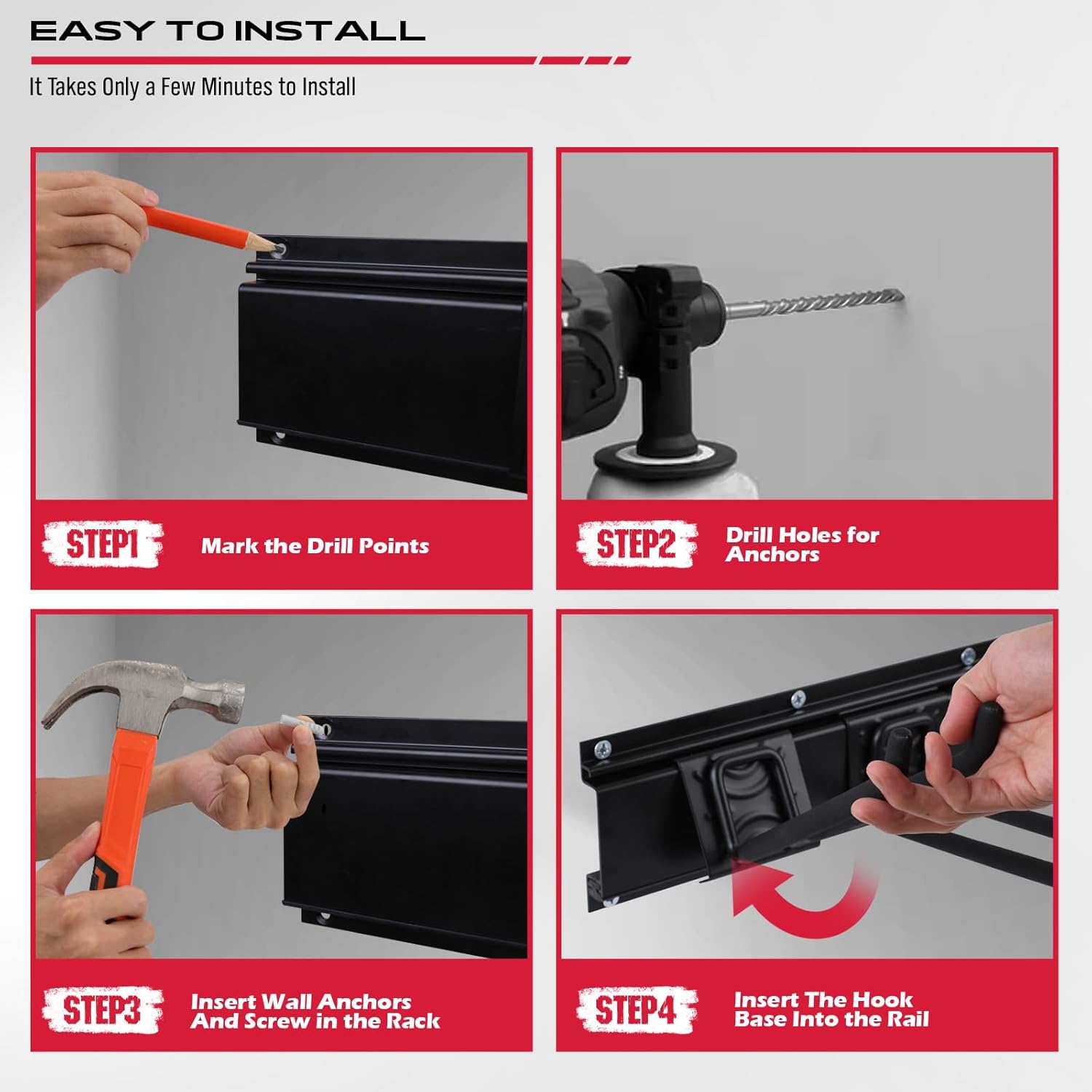 EASY TO INSTALL

It Takes Only a Few Minutes to Install

STEP1 Mark the Drill Points

STEP2 Drill Holes for Anchors

STEP3 Insert Wall Anchors And Screw in the Rack

STEP4 Insert The Hook Base Into the Rail