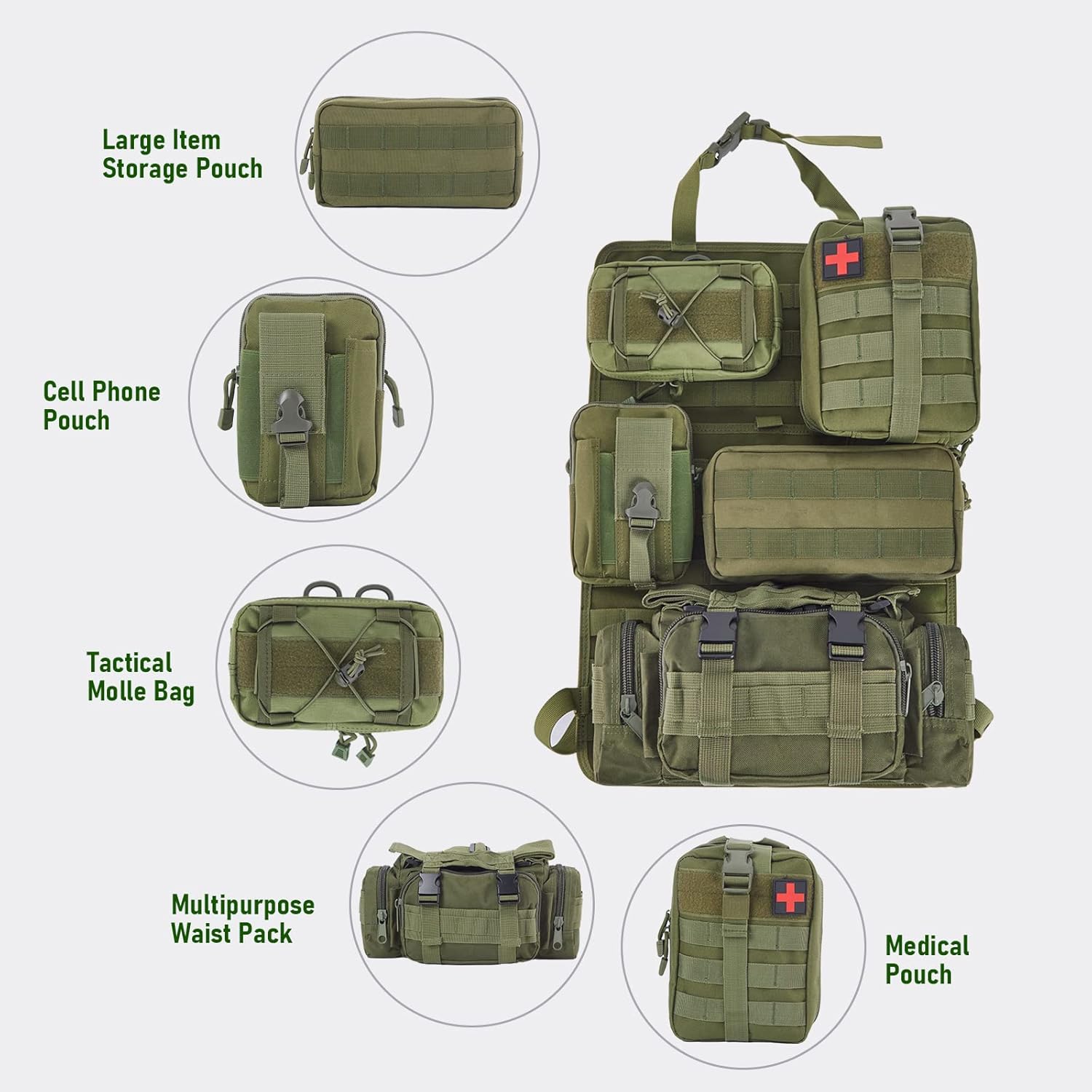 Large Item Storage Pouch

Cell Phone Pouch

Tactical Molle Bag

Multipurpose Waist Pack

Medical Pouch