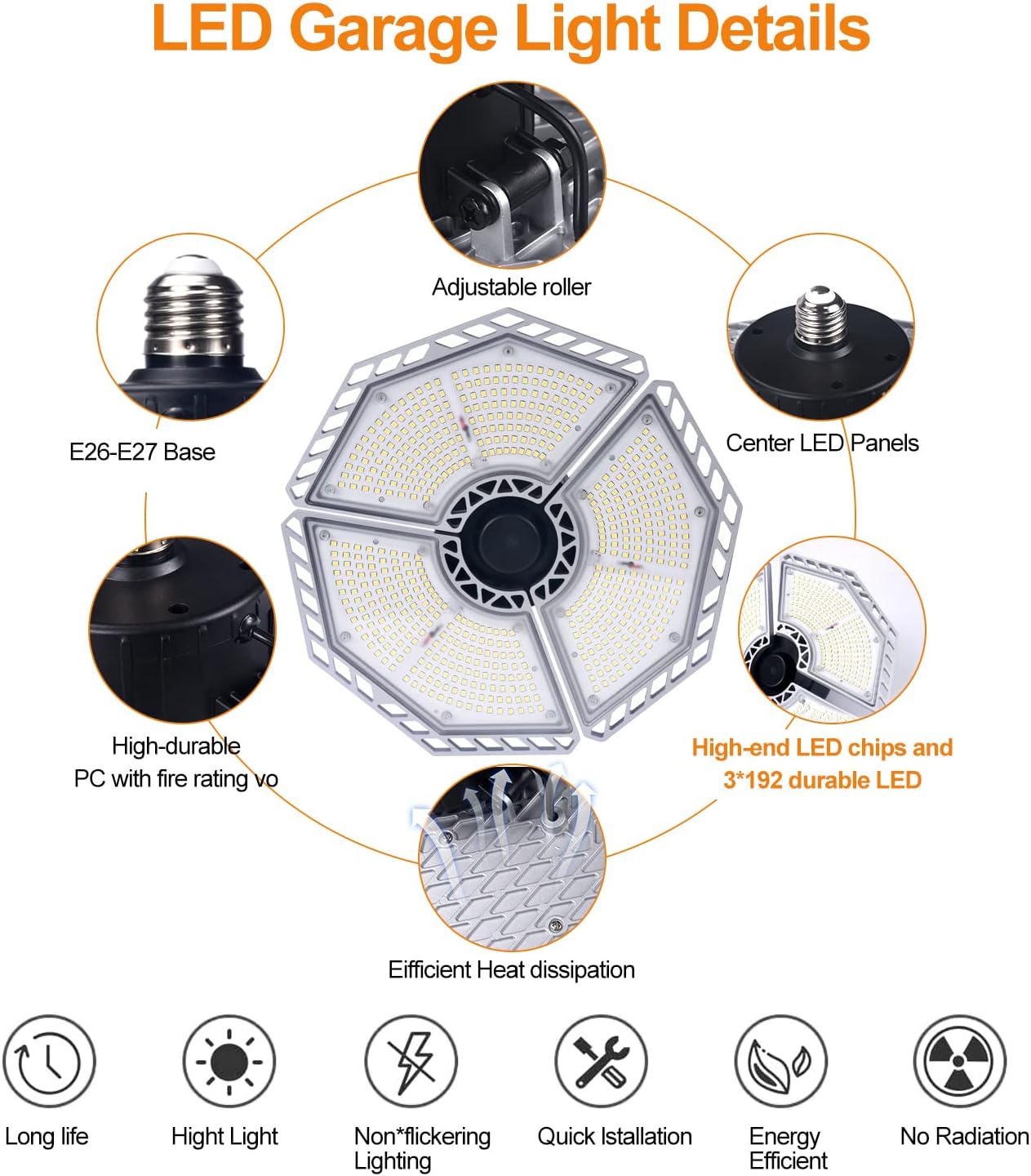 LED Garage Light Details

Adjustable roller

E26-E27 Base

Center LED Panels

High-durable
PC with fire rating vo

High-end LED chips and
3*192 durable LED

Eifficient Heat dissipation

Long life

Hight Light

Non*flickering Lighting

Quick Istallation

Energy Efficient

No Radiation