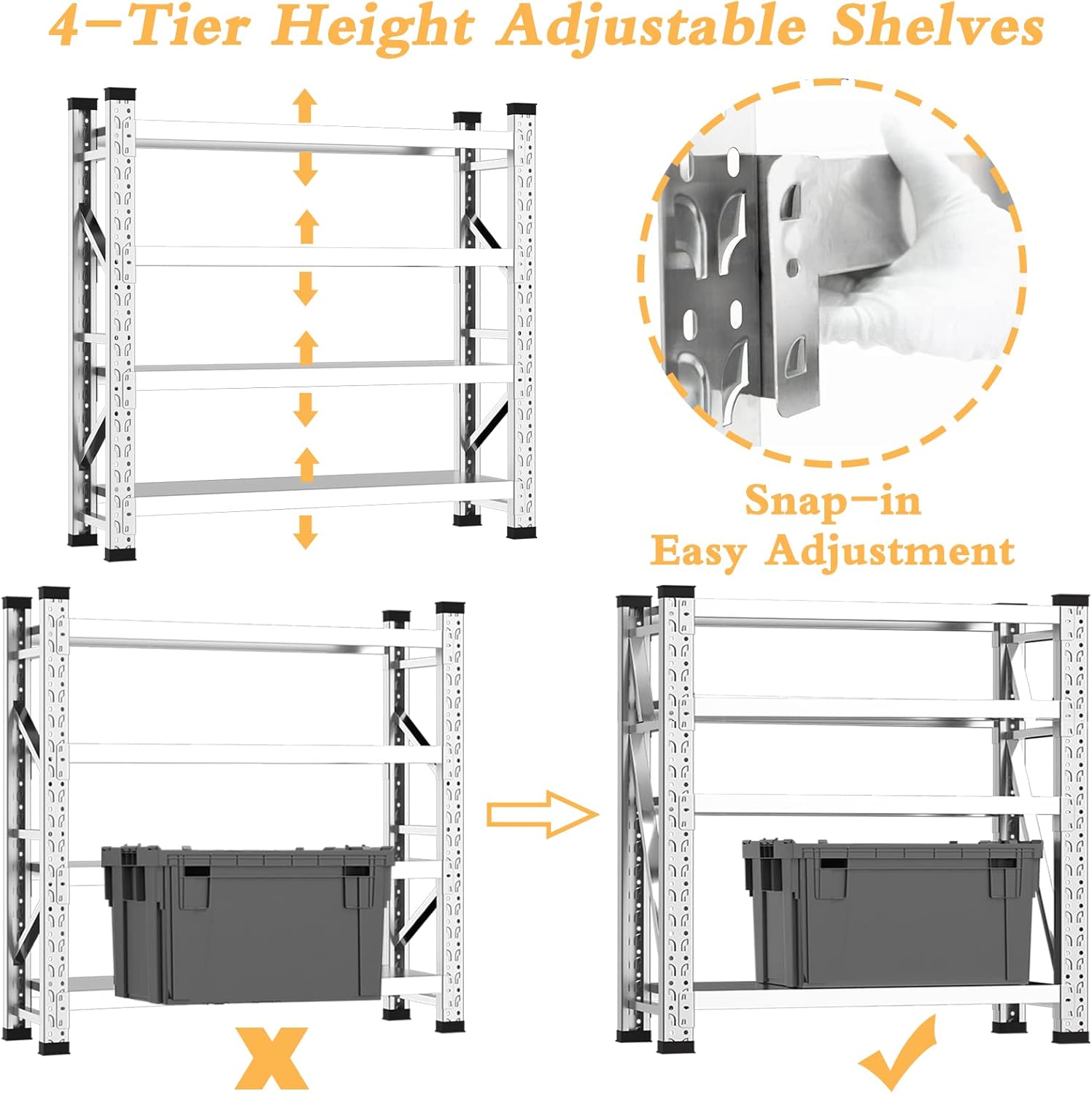 4-Tier Height Adjustable Shelves

Snap-in
Easy Adjustment

X

✓