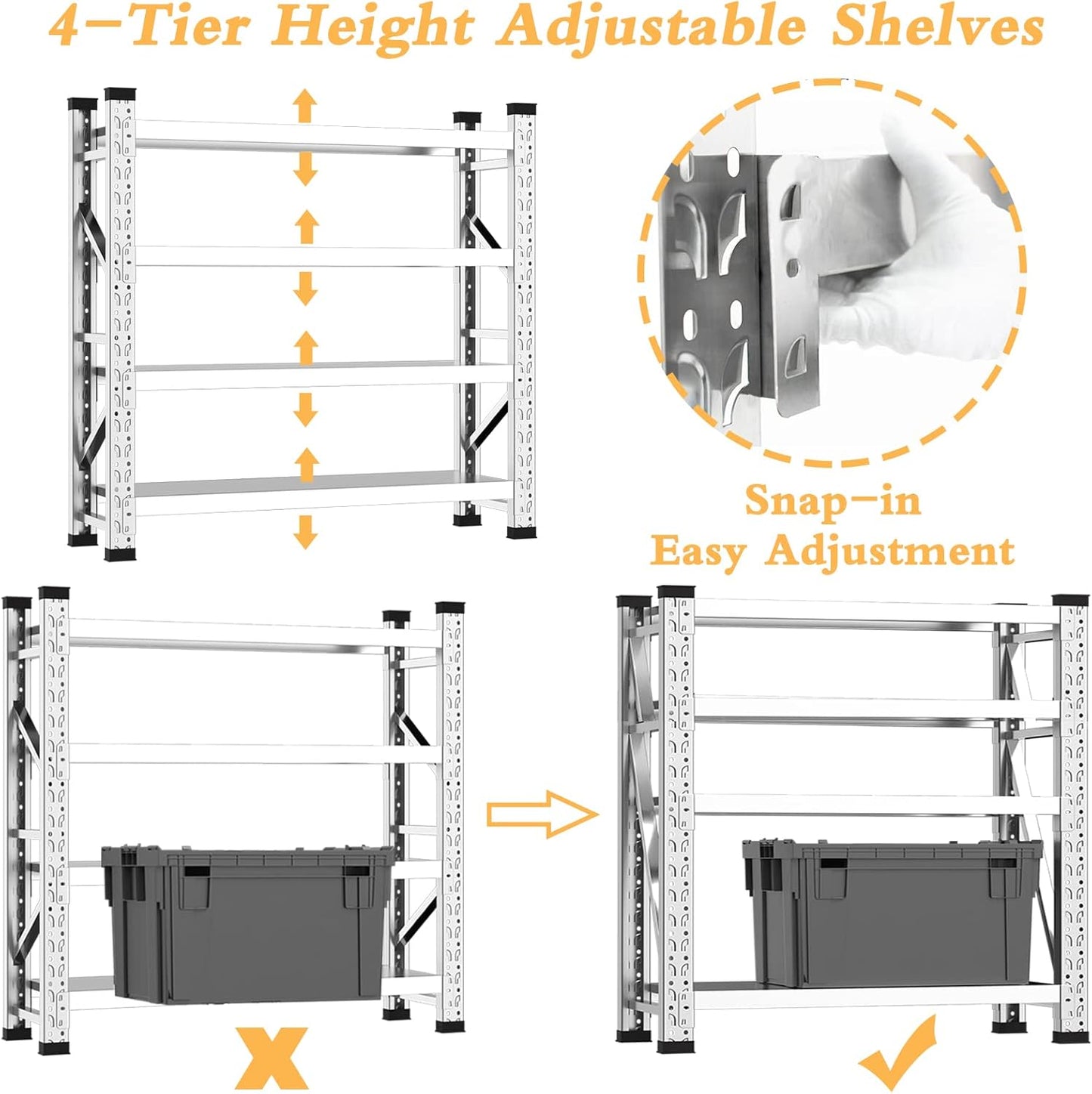 4-Tier Height Adjustable Shelves

Snap-in
Easy Adjustment

X

✓