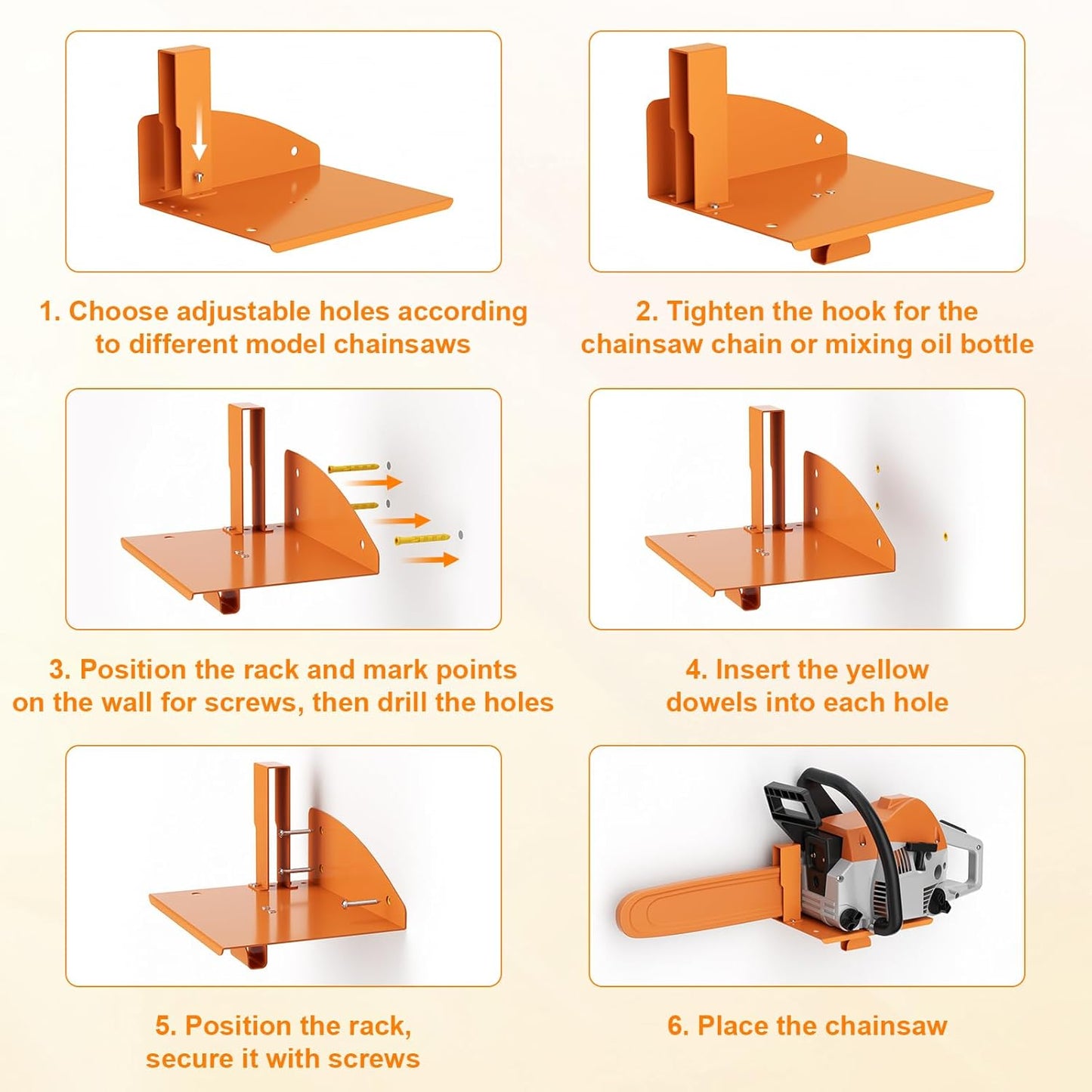 1. Choose adjustable holes according to different model chainsaws

2. Tighten the hook for the chainsaw chain or mixing oil bottle

3. Position the rack and mark points on the wall for screws, then drill the holes

4. Insert the yellow dowels into each hole

5. Position the rack, secure it with screws

6. Place the chainsaw