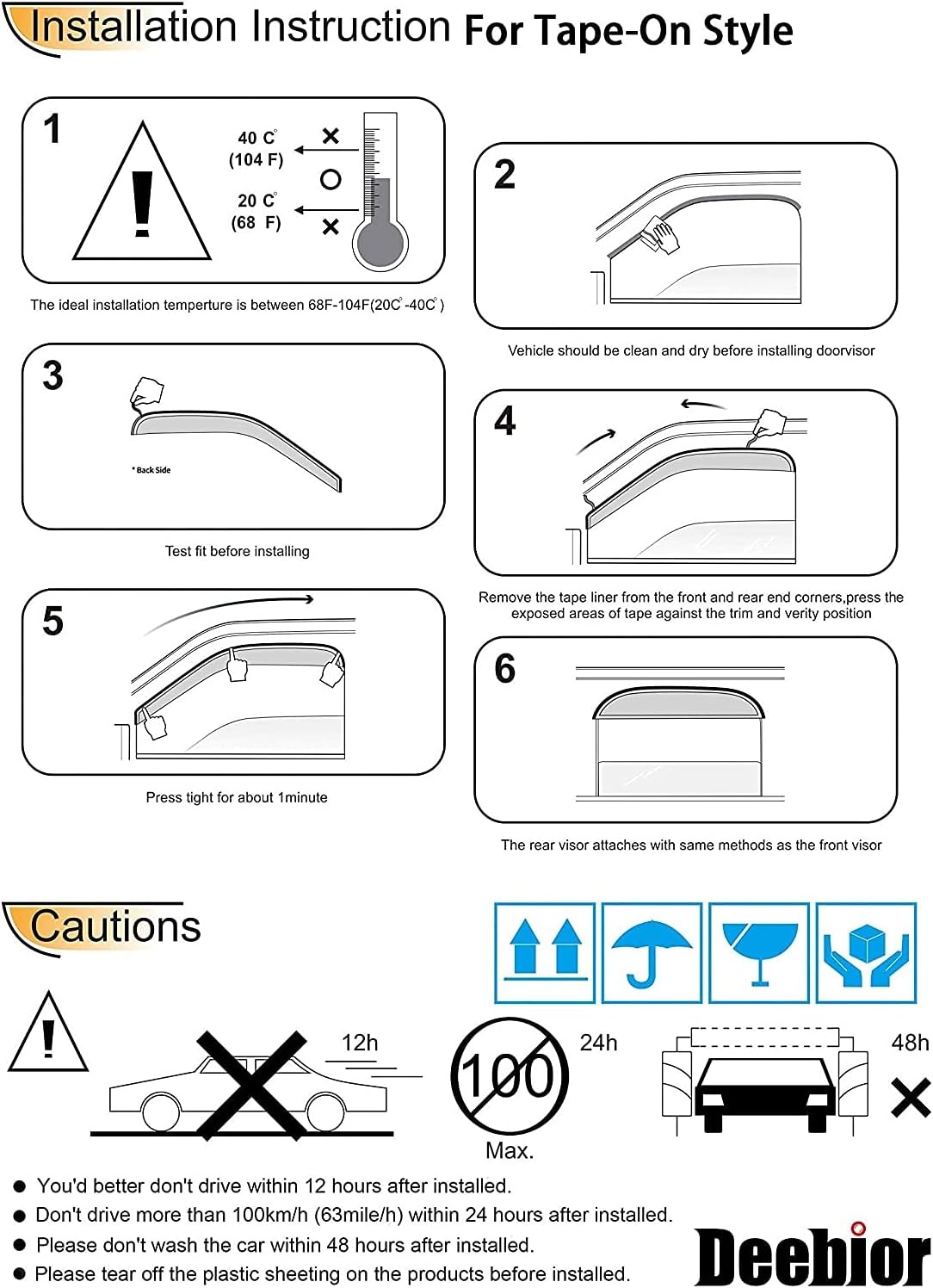 Installation Instruction For Tape-On Style

1

40 C°
(104 F)

20 C°
(68 F)

The ideal installation temperture is between 68F-104F(20C°-40C°)

2

Vehicle should be clean and dry before installing doorvisor

3

* Back Side

Test fit before installing

4

Remove the tape liner from the front and rear end corners,press the exposed areas of tape against the trim and verity position

5

Press tight for about 1minute

6

The rear visor attaches with same methods as the front visor

Cautions

12h

100

Max.

24h

48h

● You'd better don't drive within 12 hours after installed.
● Don't drive more than 100km/h (63mile/h) within 24 hours after installed.
● Please don't wash the car within 48 hours after installed.
● Please tear off the plastic sheeting on the products before installed.

Deebior